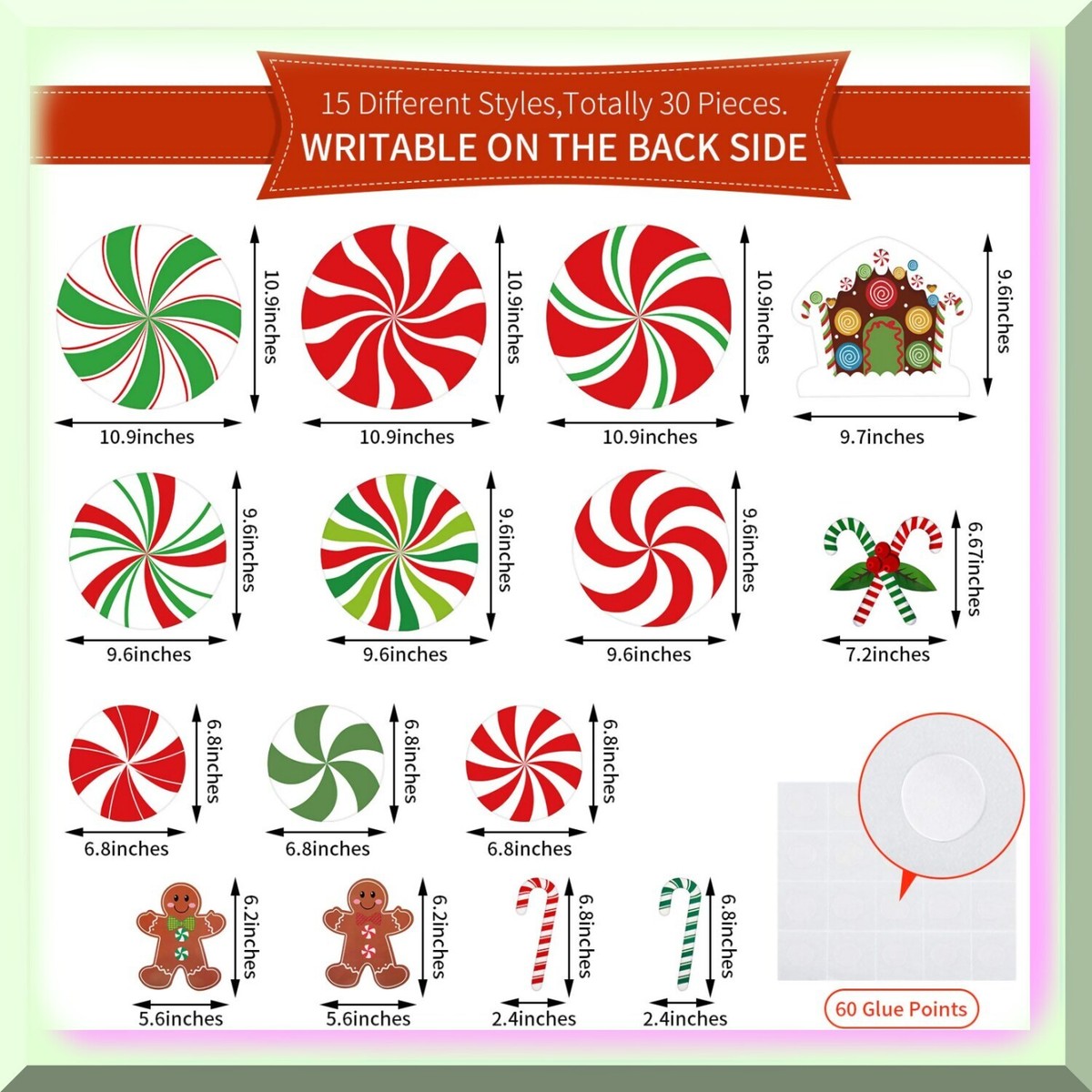 15 Different Styles,Totally 30 Pieces.
WRITABLE ON THE BACK SIDE

10.9inches
10.9inches
10.9inches
10.9inches
10.9inches
10.9inches
9.6inches
9.7inches

9.6inches
9.6inches
9.6inches
9.6inches
9.6inches
9.6inches
6.67inches
7.2inches

6.8inches
6.8inches
6.8inches
6.8inches
6.8inches
6.8inches

6.2inches
5.6inches
6.2inches
5.6inches
6.8inches
2.4inches
6.8inches
2.4inches

60 Glue Points