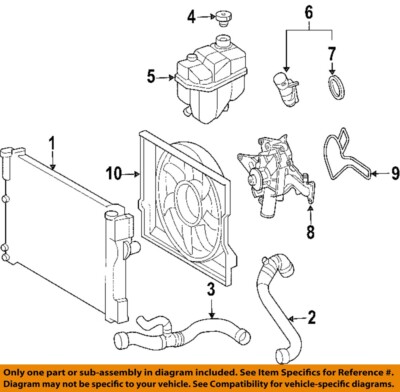 4
6
5
7
1
10
9
8
3
2

Only one part or sub-assembly in diagram included. See Item Specifics for Reference #. Diagram may not be specific to your vehicle. See Compatibility for vehicle-specific diagrams.