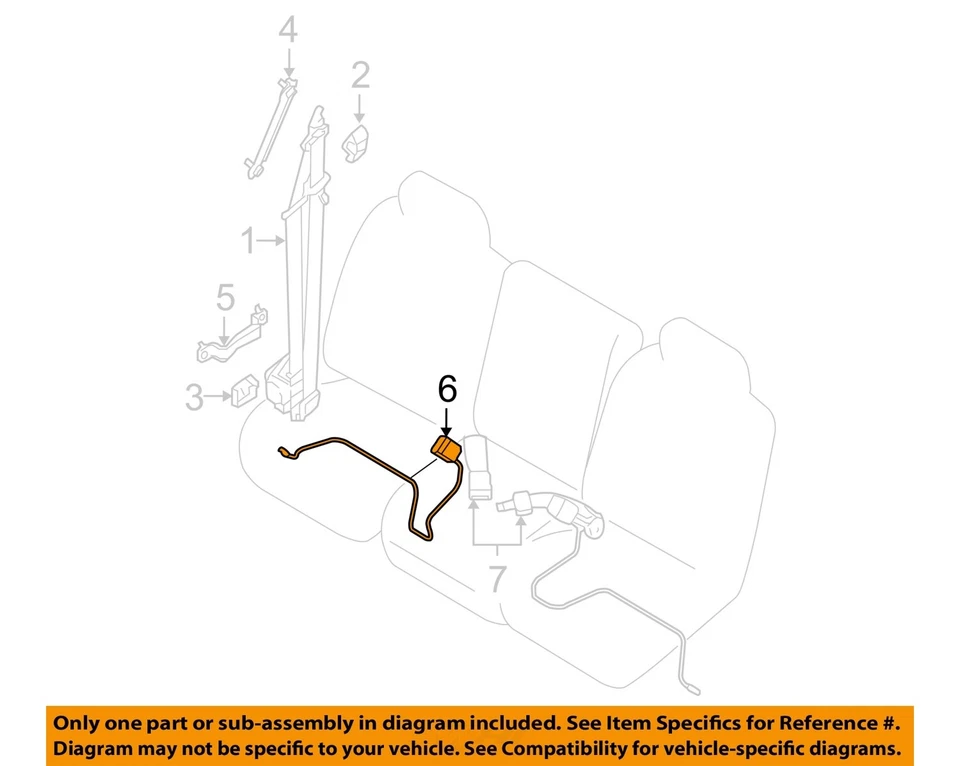 4
2
1
5
3
6
7

Only one part or sub-assembly in diagram included. See Item Specifics for Reference #.
Diagram may not be specific to your vehicle. See Compatibility for vehicle-specific diagrams.