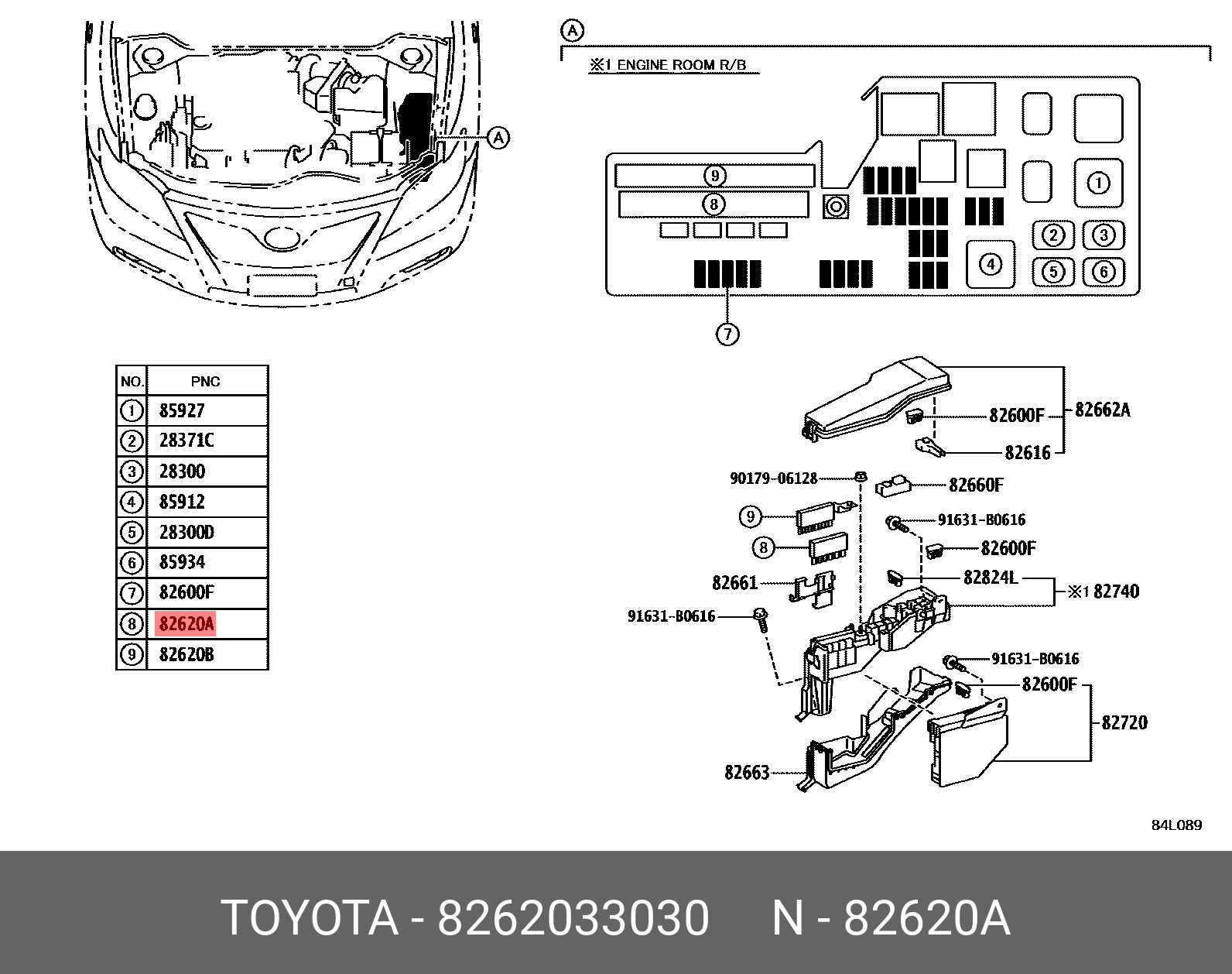 A

A

※1 ENGINE ROOM R/B

9
8
1
2
3
4
5
6
7

| NO. | PNC |
|---|---|
| 1 | 85927 |
| 2 | 28371C |
| 3 | 28300 |
| 4 | 85912 |
| 5 | 28300D |
| 6 | 85934 |
| 7 | 82600F |
| 8 | 82620A |
| 9 | 82620B |

82600F
82662A
82616
90179-06128
82660F
9
91631-B0616
8
82600F
82661
82824L
※1 82740
91631-B0616
91631-B0616
82600F
82720
82663

84L089

TOYOTA - 8262033030 N - 82620A