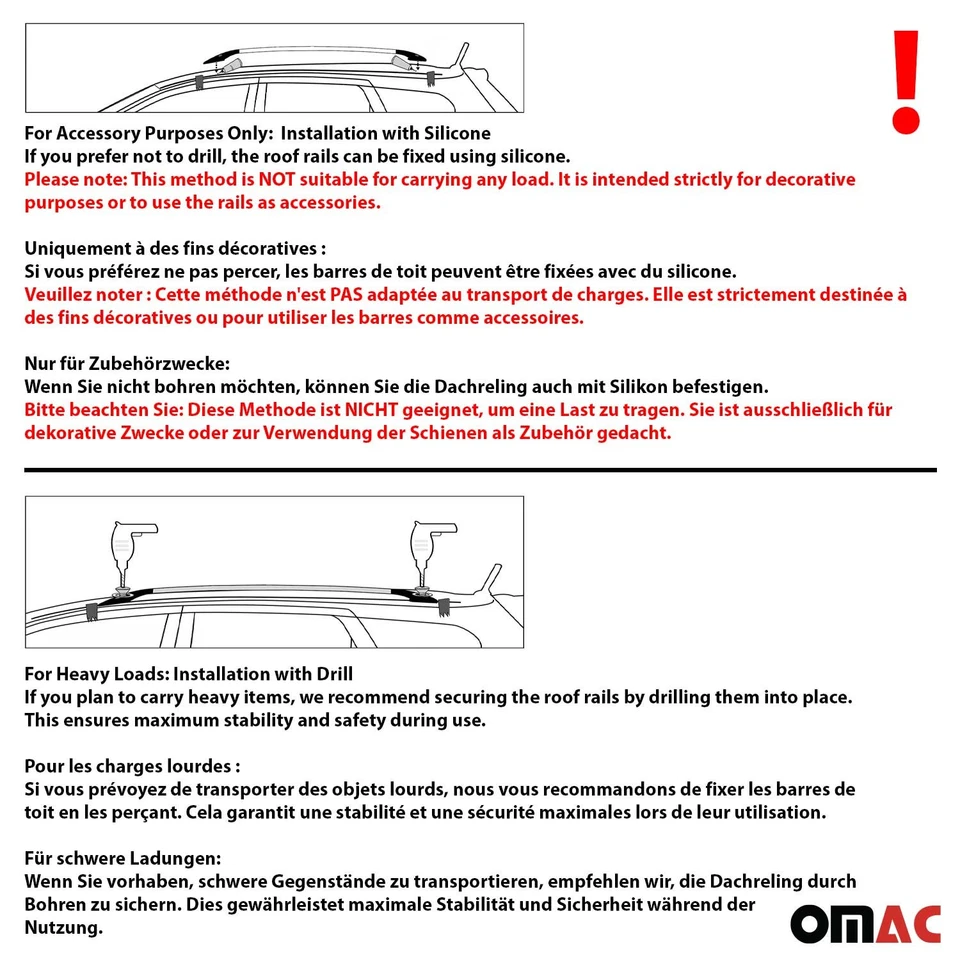 !

For Accessory Purposes Only: Installation with Silicone
If you prefer not to drill, the roof rails can be fixed using silicone.
Please note: This method is NOT suitable for carrying any load. It is intended strictly for decorative purposes or to use the rails as accessories.

Uniquement à des fins décoratives :
Si vous préférez ne pas percer, les barres de toit peuvent être fixées avec du silicone.
Veuillez noter : Cette méthode n'est PAS adaptée au transport de charges. Elle est strictement destinée à des fins décoratives ou pour utiliser les barres comme accessoires.

Nur für Zubehörzwecke:
Wenn Sie nicht bohren möchten, können Sie die Dachreling auch mit Silikon befestigen.
Bitte beachten Sie: Diese Methode ist NICHT geeignet, um eine Last zu tragen. Sie ist ausschließlich für dekorative Zwecke oder zur Verwendung der Schienen als Zubehör gedacht.

For Heavy Loads: Installation with Drill
If you plan to carry heavy items, we recommend securing the roof rails by drilling them into place.
This ensures maximum stability and safety during use.

Pour les charges lourdes :
Si vous prévoyez de transporter des objets lourds, nous vous recommandons de fixer les barres de toit en les perçant. Cela garantit une stabilité et une sécurité maximales lors de leur utilisation.

Für schwere Ladungen:
Wenn Sie vorhaben, schwere Gegenstände zu transportieren, empfehlen wir, die Dachreling durch Bohren zu sichern. Dies gewährleistet maximale Stabilität und Sicherheit während der Nutzung.

OMAC