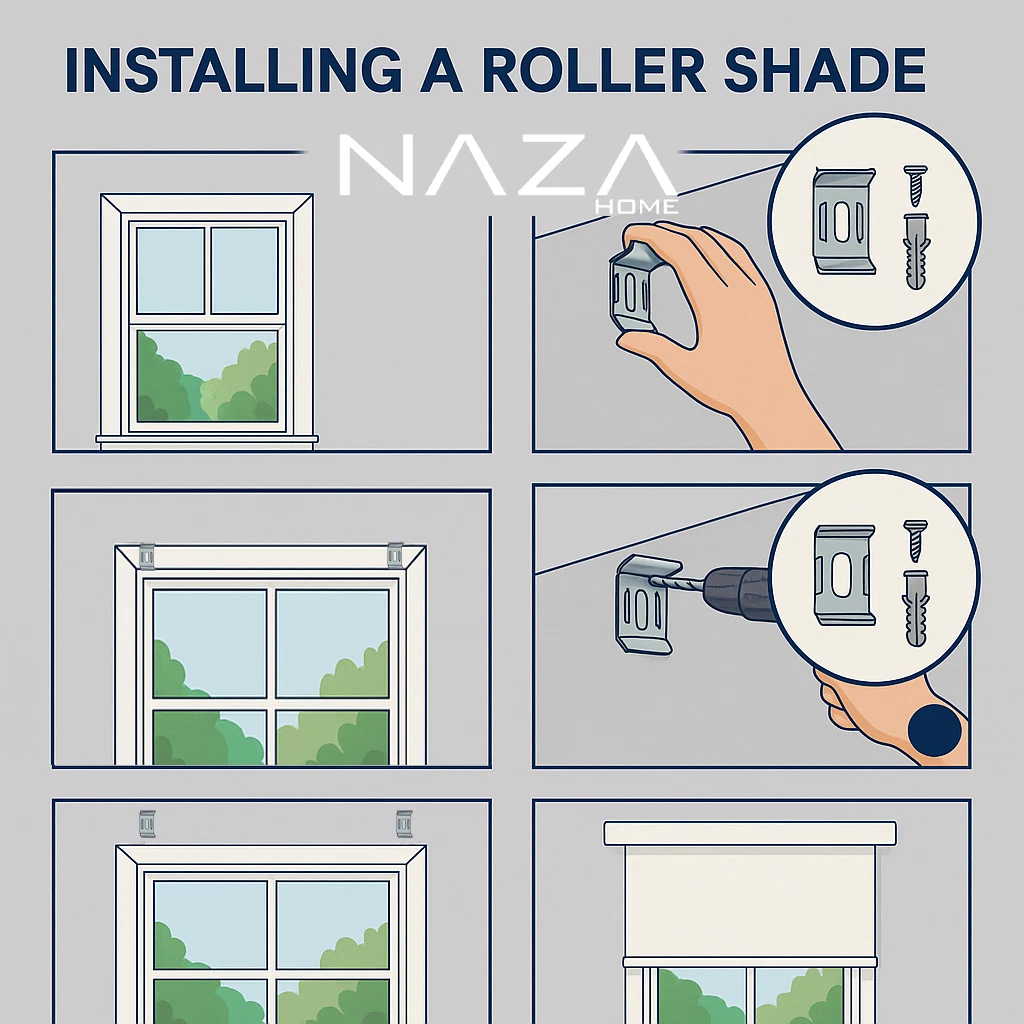 INSTALLING A ROLLER SHADE

NAZA
HOME