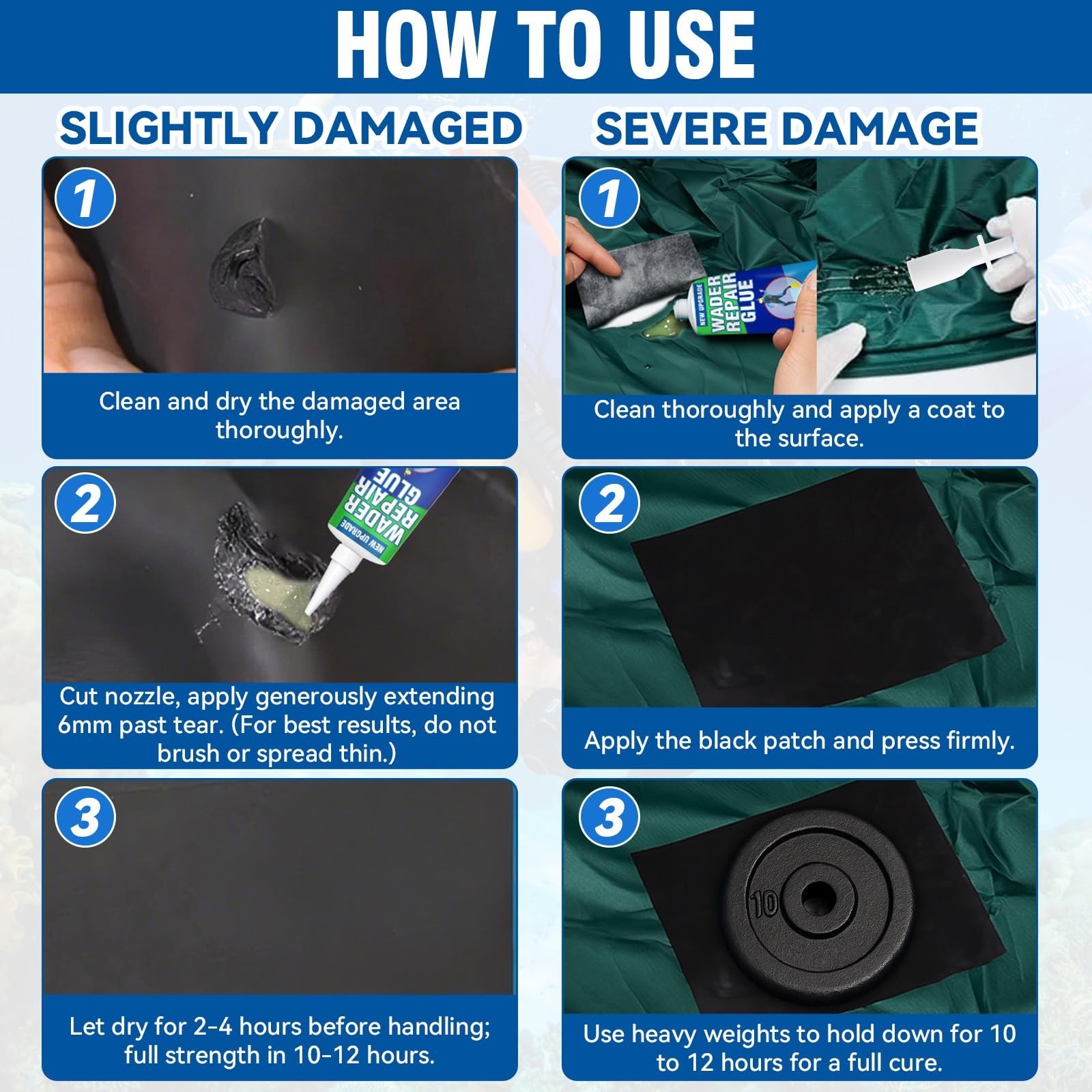 HOW TO USE

SLIGHTLY DAMAGED

1

Clean and dry the damaged area thoroughly.

2

NEW UPGRADE WADER REPAIR GLUE

Cut nozzle, apply generously extending 6mm past tear. (For best results, do not brush or spread thin.)

3

Let dry for 2-4 hours before handling; full strength in 10-12 hours.

SEVERE DAMAGE

1

NEW UPGRADE WADER REPAIR GLUE

Clean thoroughly and apply a coat to the surface.

2

Apply the black patch and press firmly.

3

10

Use heavy weights to hold down for 10 to 12 hours for a full cure.