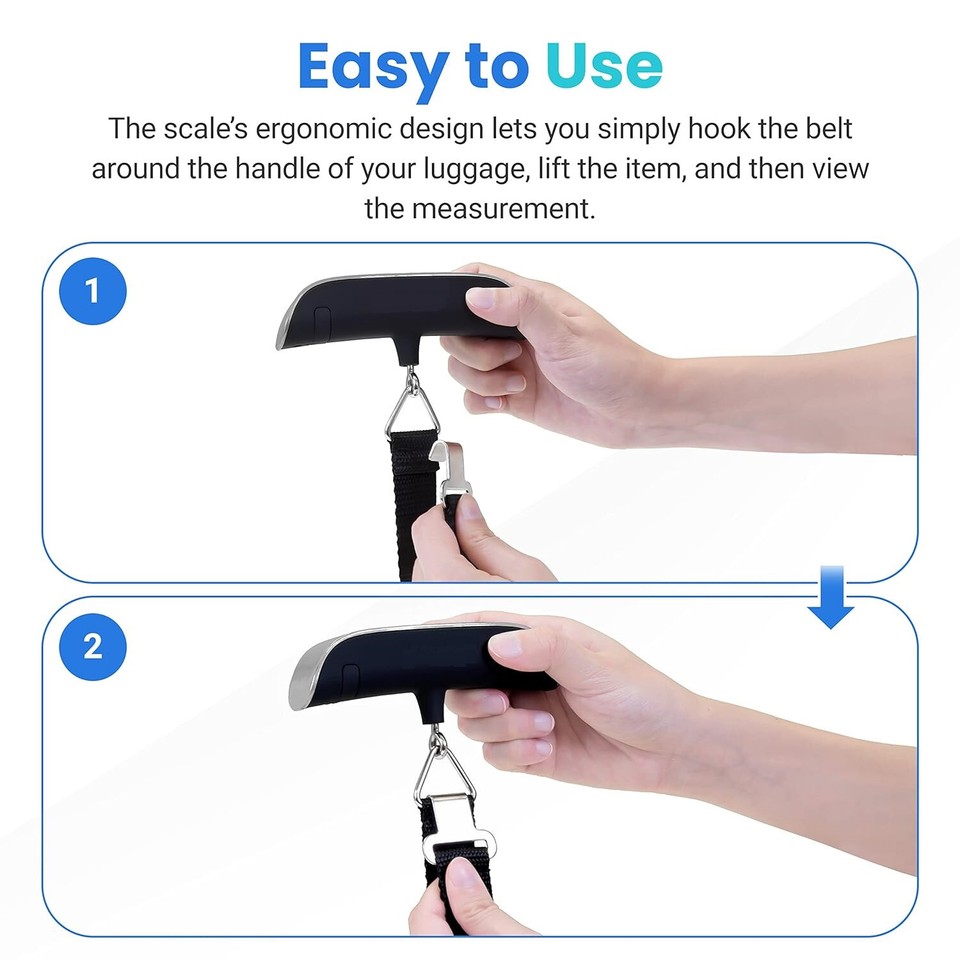 Easy to Use

The scale's ergonomic design lets you simply hook the belt around the handle of your luggage, lift the item, and then view the measurement.

1

2