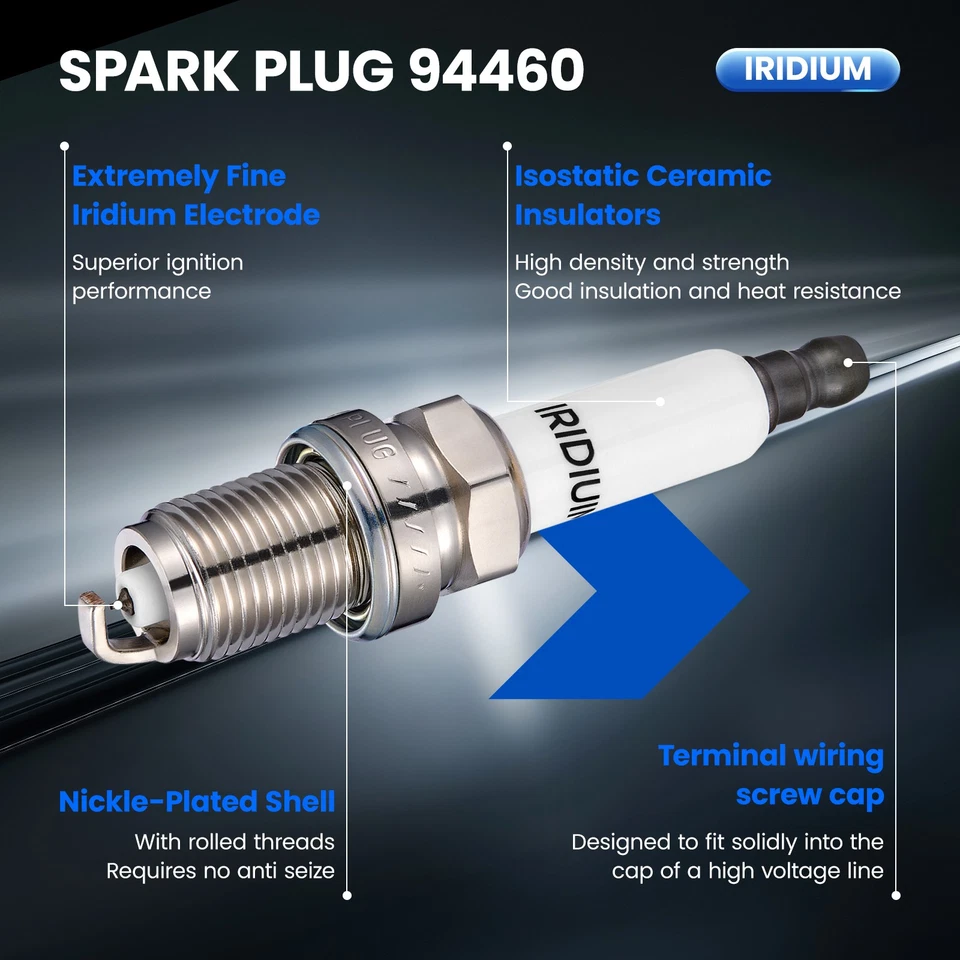 SPARK PLUG 94460

IRIDIUM

Extremely Fine Iridium Electrode

Superior ignition performance

Isostatic Ceramic Insulators

High density and strength
Good insulation and heat resistance

PLUG

IRIDIUM

Nickle-Plated Shell

With rolled threads
Requires no anti seize

Terminal wiring screw cap

Designed to fit solidly into the cap of a high voltage line