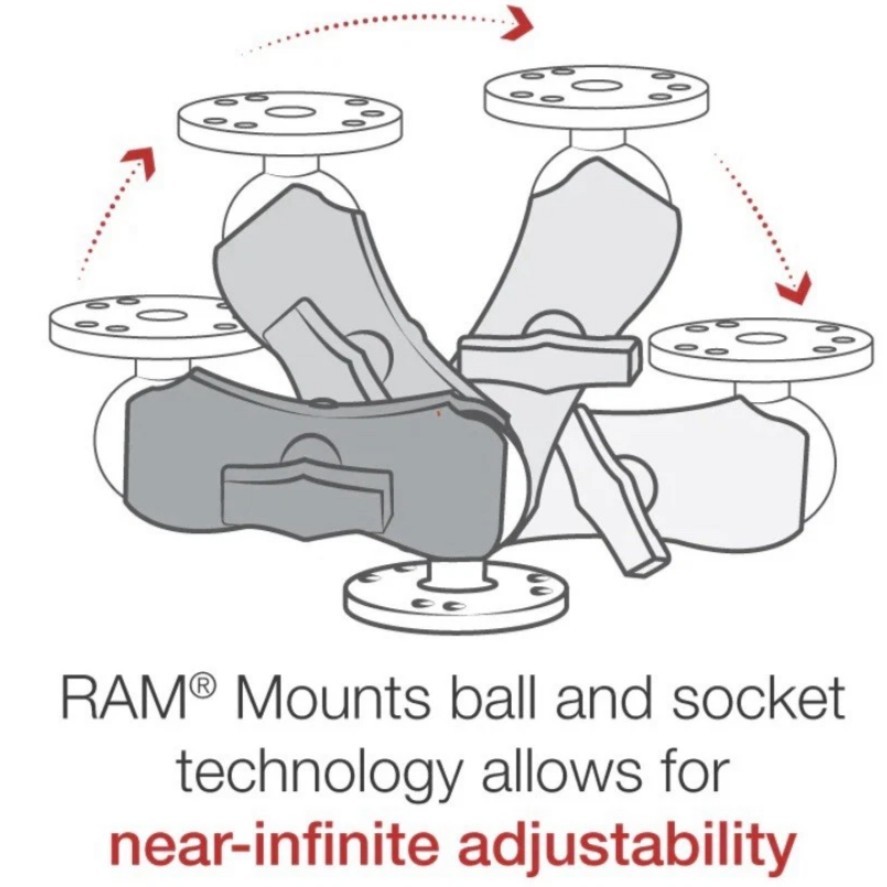 RAM® Mounts ball and socket technology allows for near-infinite adjustability