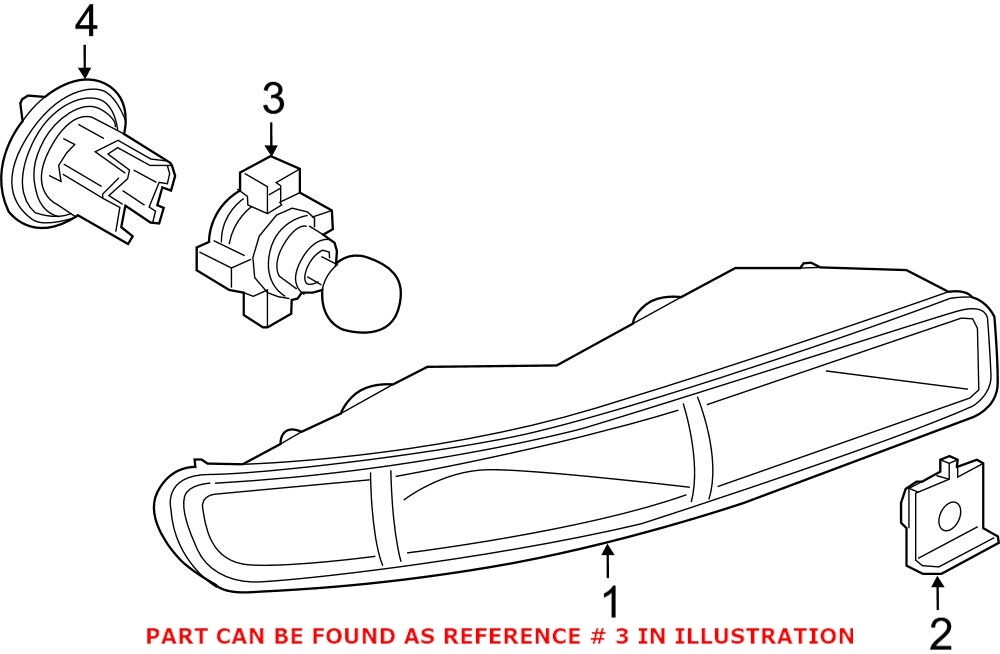 4

3

1

2

PART CAN BE FOUND AS REFERENCE # 3 IN ILLUSTRATION