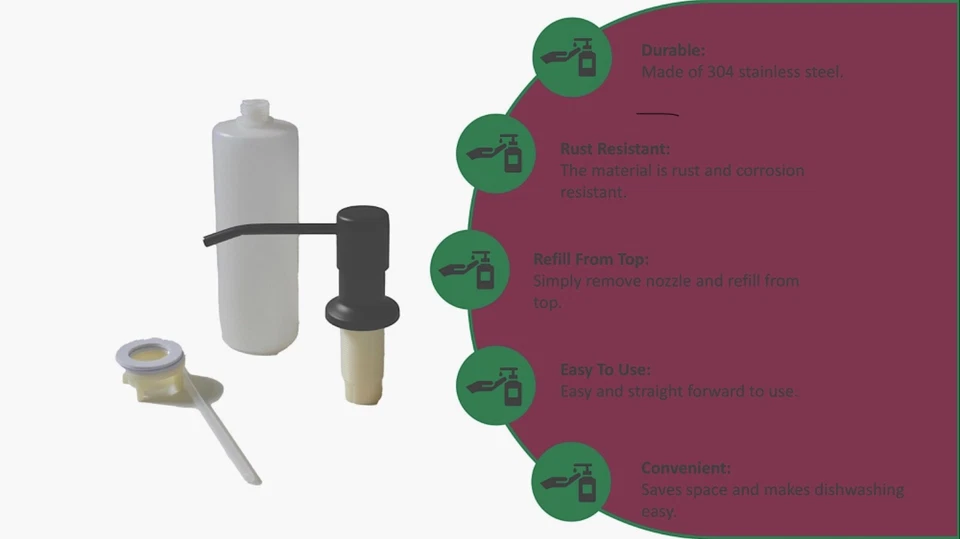 Durable:
Made of 304 stainless steel.

Rust Resistant:
The material is rust and corrosion resistant.

Refill From Top:
Simply remove nozzle and refill from top.

Easy To Use:
Easy and straight forward to use.

Convenient:
Saves space and makes dishwashing easy.