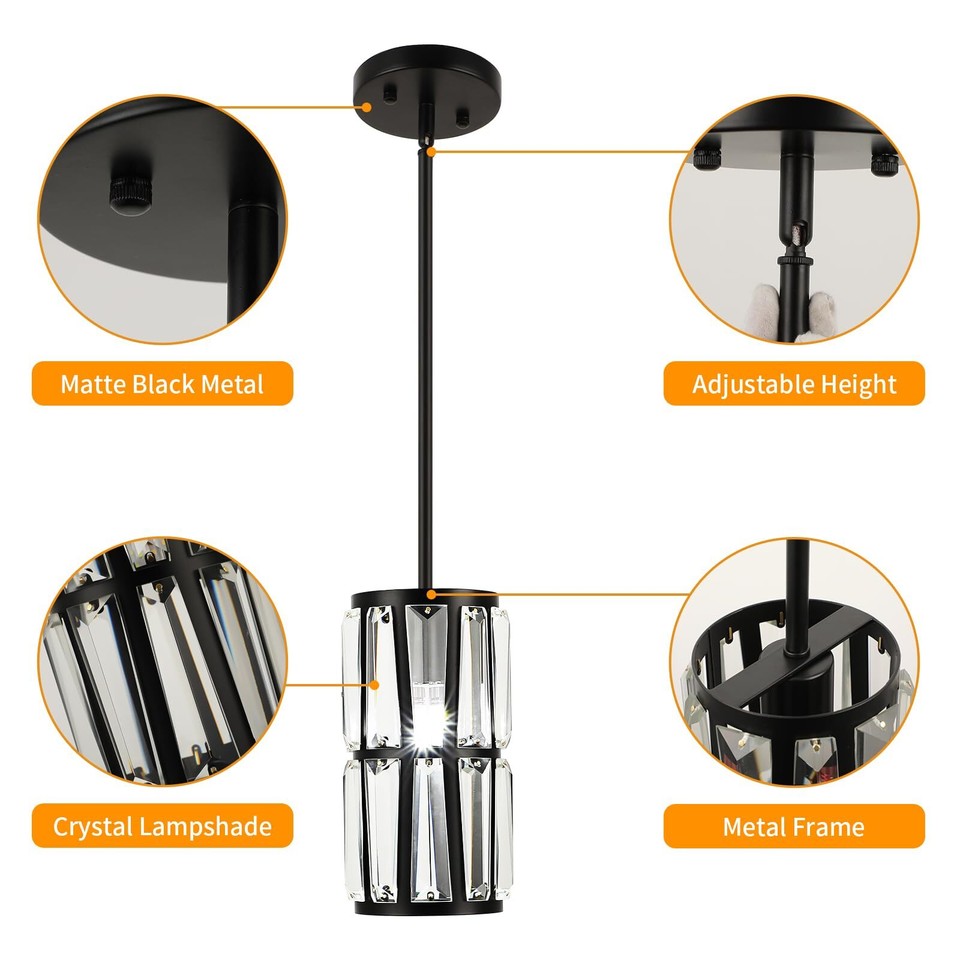 Matte Black Metal

Adjustable Height

Crystal Lampshade

Metal Frame