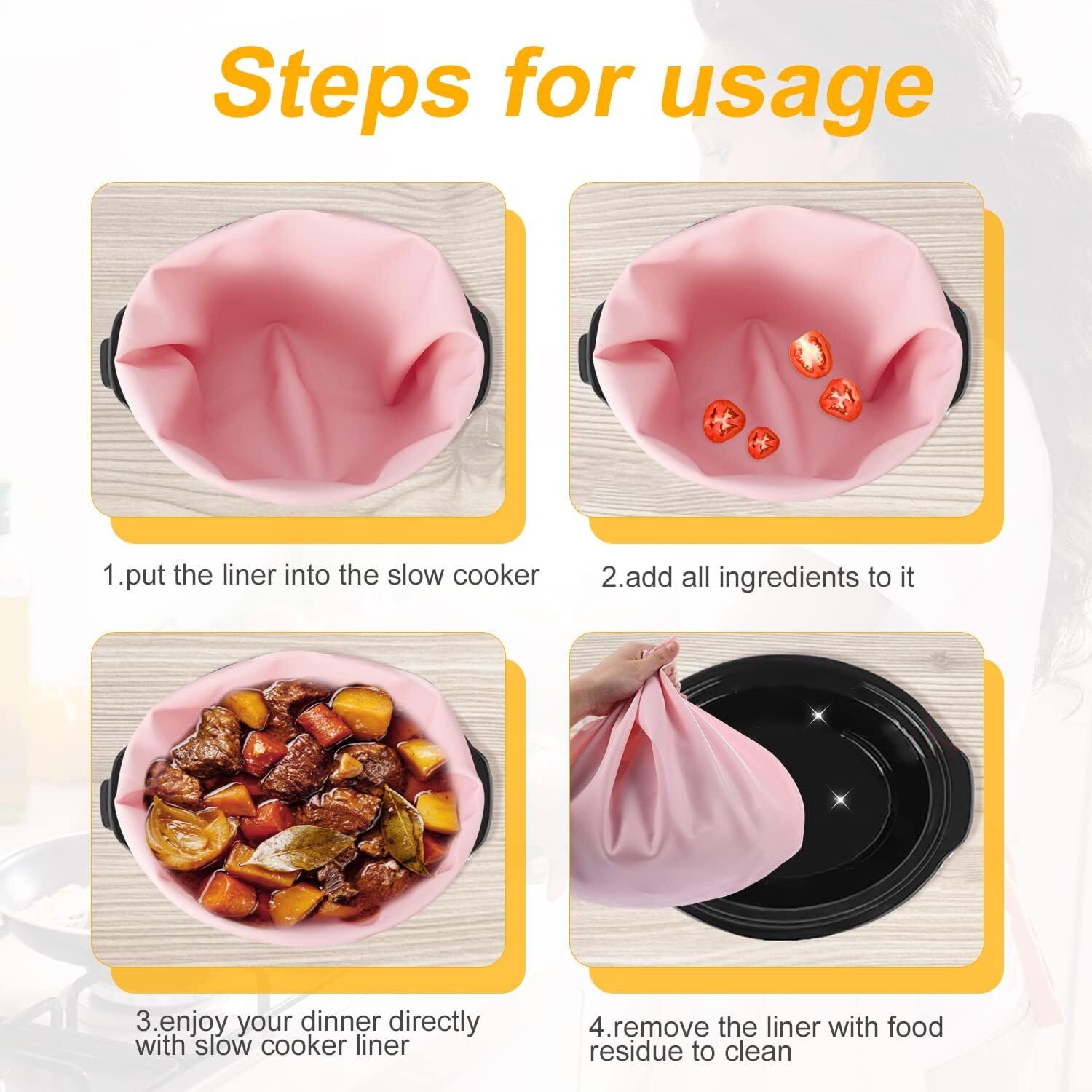 Steps for usage

1.put the liner into the slow cooker

2.add all ingredients to it

3.enjoy your dinner directly with slow cooker liner

4.remove the liner with food residue to clean