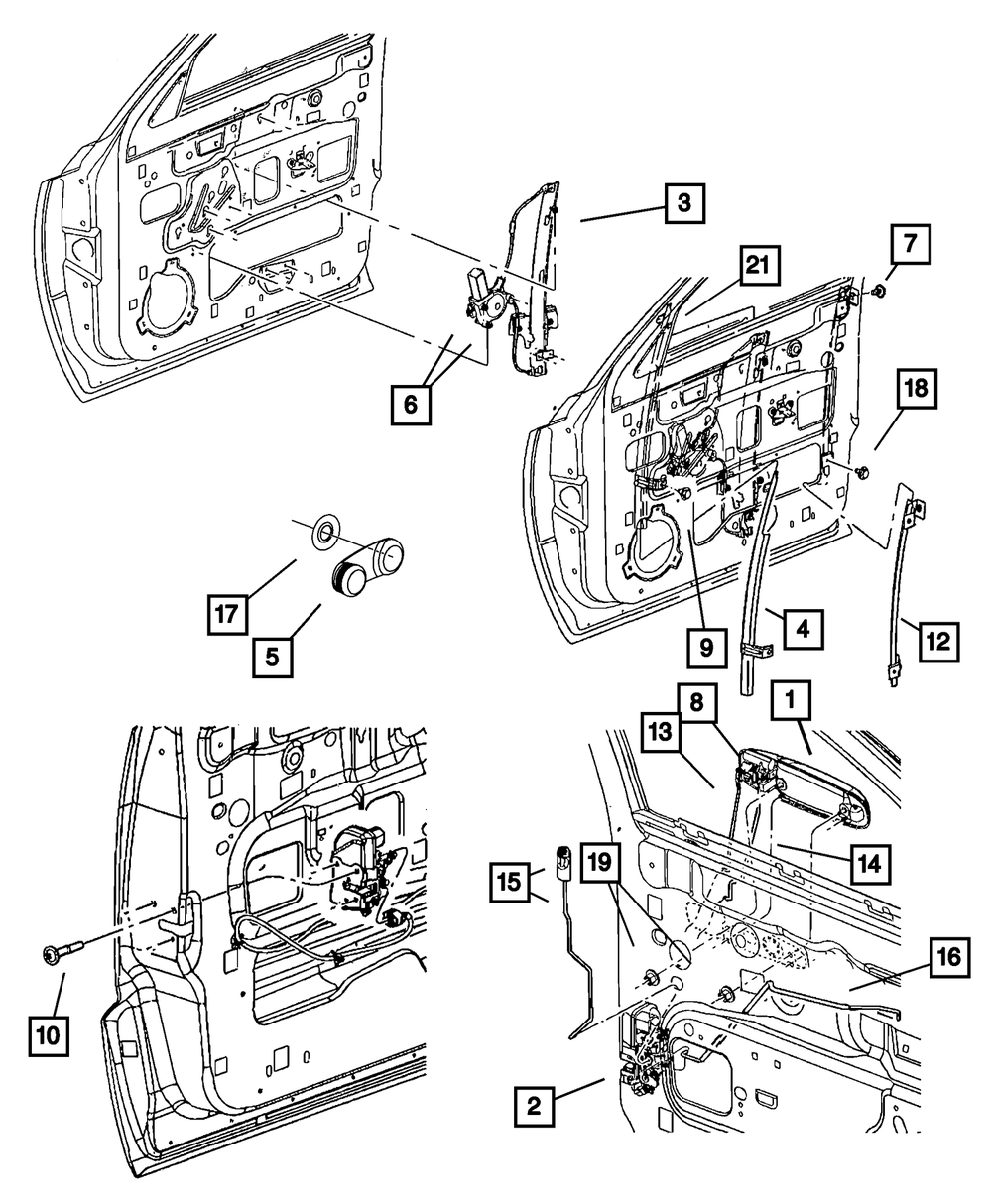 3
21
7
6
18
17
5
9
4
12
8
1
13
14
15
19
16
10
2