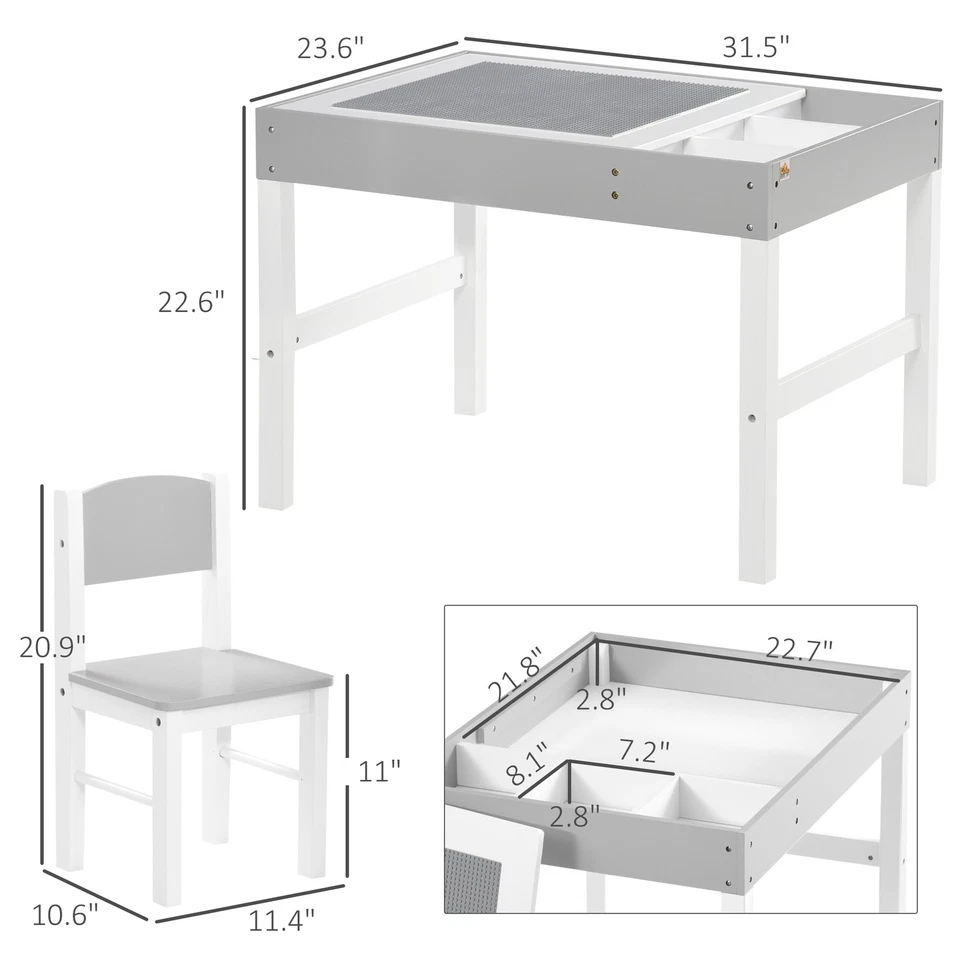 23.6"
31.5"
22.6"
20.9"
11"
10.6"
11.4"
21.8"
22.7"
2.8"
8.1"
7.2"
2.8"