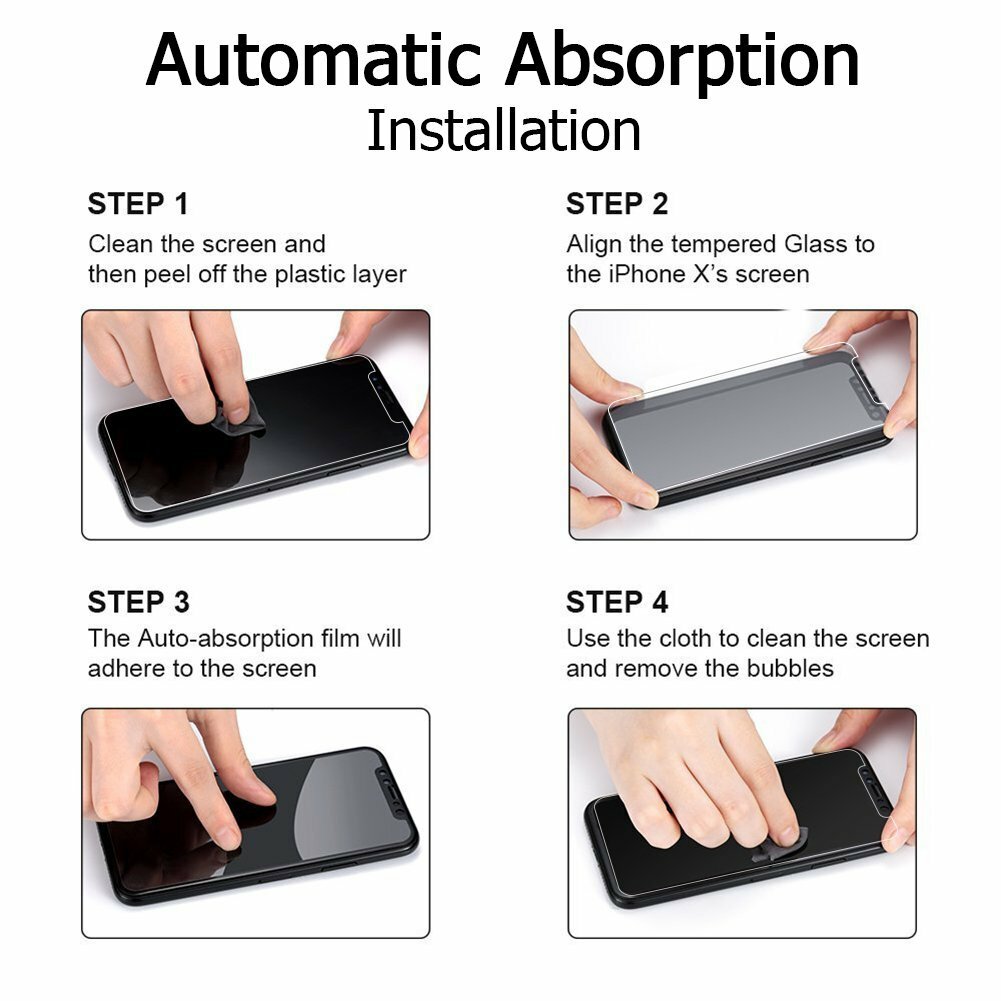 Automatic Absorption
Installation

STEP 1
Clean the screen and then peel off the plastic layer

STEP 2
Align the tempered Glass to the iPhone X's screen

STEP 3
The Auto-absorption film will adhere to the screen

STEP 4
Use the cloth to clean the screen and remove the bubbles