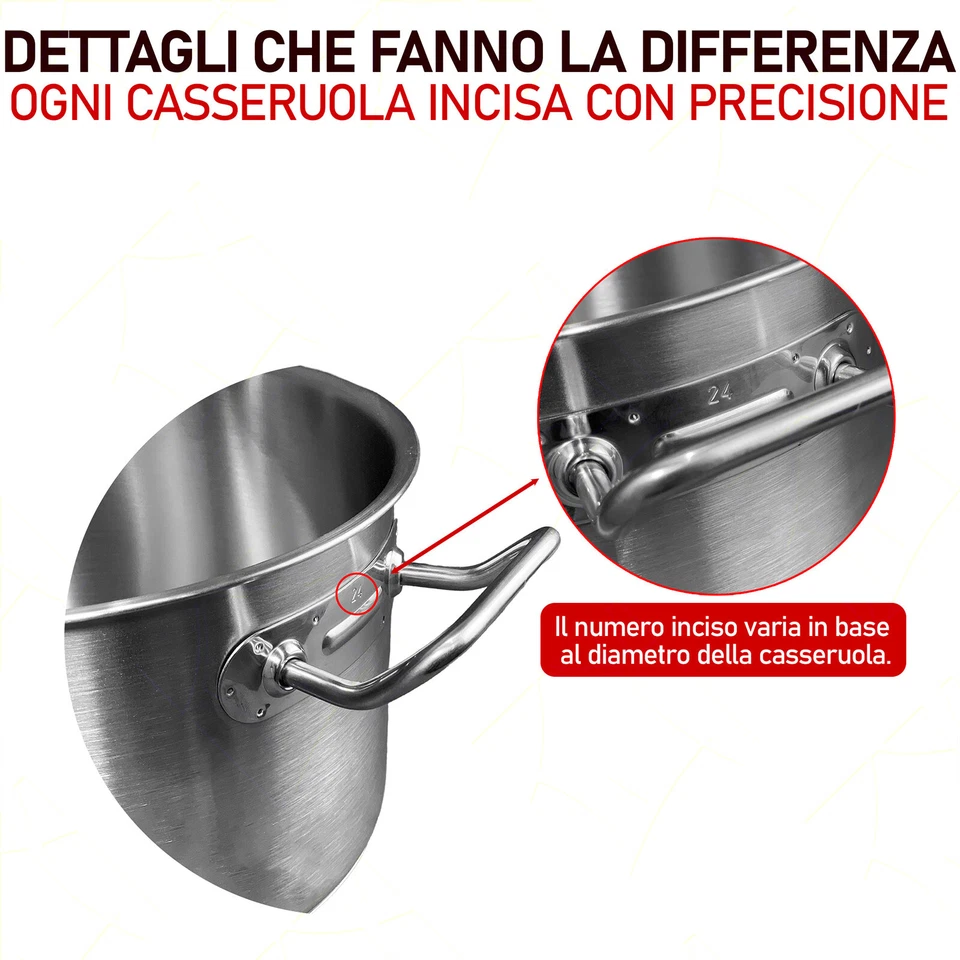 DETTAGLI CHE FANNO LA DIFFERENZA
OGNI CASSERUOLA INCISA CON PRECISIONE

24

24

Il numero inciso varia in base al diametro della casseruola.