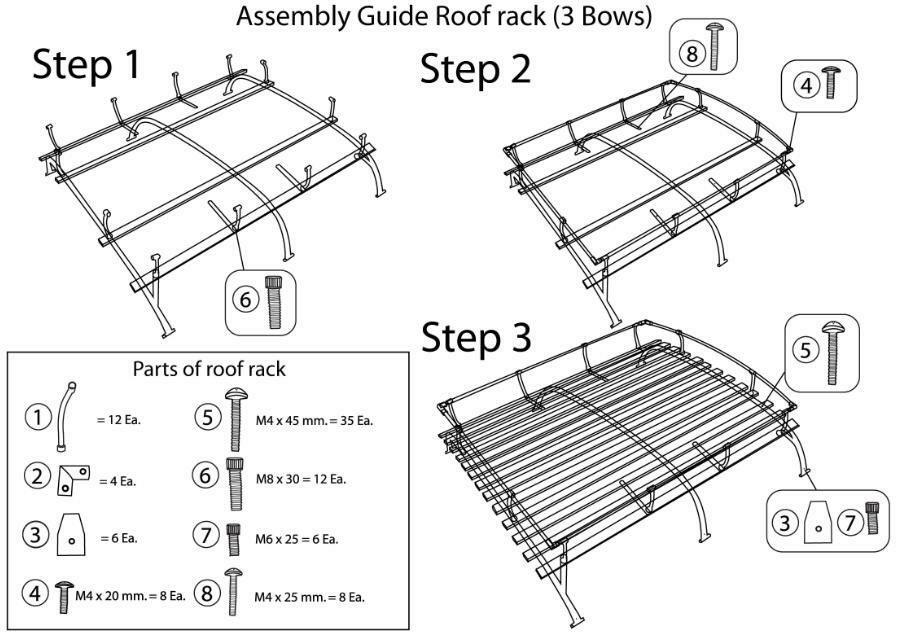 Assembly Guide Roof rack (3 Bows)

Step 1

6

Step 2

8

4

Step 3

5

3 7

Parts of roof rack

1 = 12 Ea.

2 = 4 Ea.

3 = 6 Ea.

4 M4 x 20 mm. = 8 Ea.

5 M4 x 45 mm. = 35 Ea.

6 M8 x 30 = 12 Ea.

7 M6 x 25 = 6 Ea.

8 M4 x 25 mm. = 8 Ea.