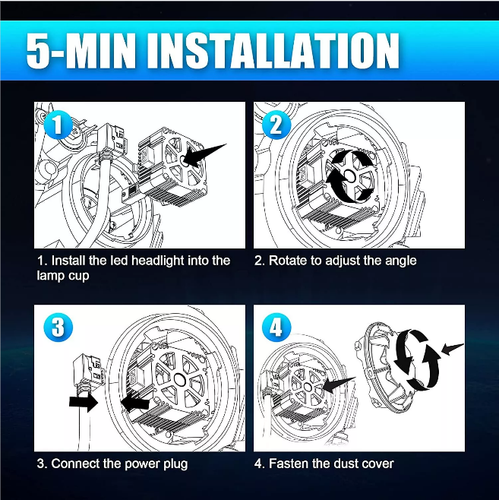 5-MIN INSTALLATION

1

1. Install the led headlight into the lamp cup

2

2. Rotate to adjust the angle

3

3. Connect the power plug

4

4. Fasten the dust cover