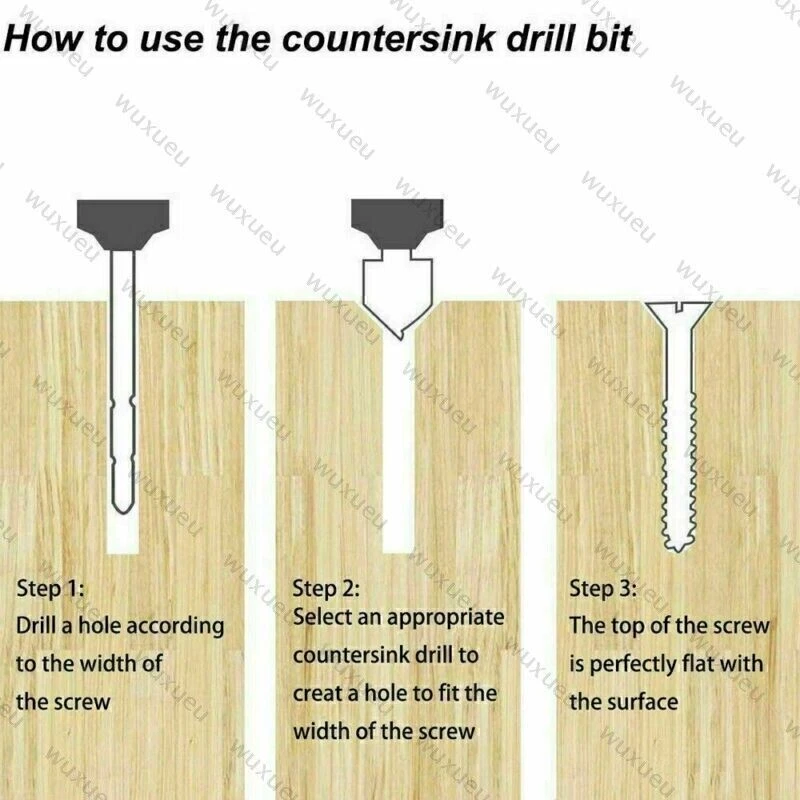 How to use the countersink drill bit

Step 1:
Drill a hole according to the width of the screw

Step 2:
Select an appropriate countersink drill to creat a hole to fit the width of the screw

Step 3:
The top of the screw is perfectly flat with the surface

wuxueu