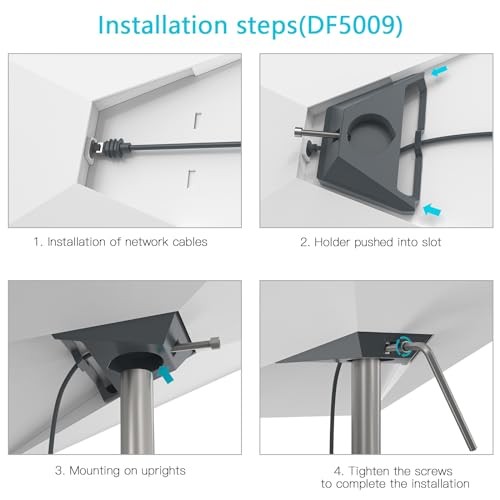 Installation steps(DF5009)

1. Installation of network cables

2. Holder pushed into slot

3. Mounting on uprights

4. Tighten the screws to complete the installation