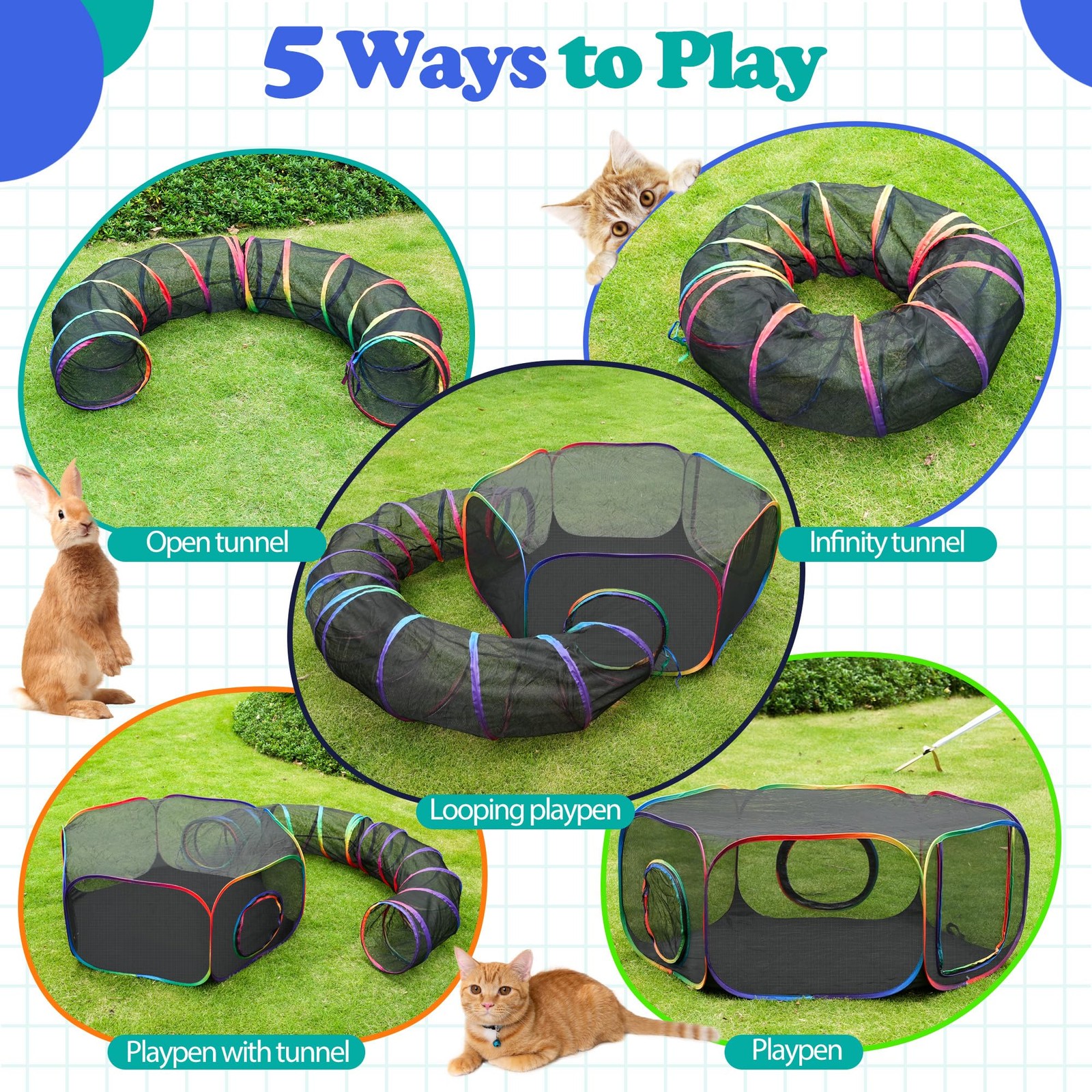 5 Ways to Play

Open tunnel

Infinity tunnel

Looping playpen

Playpen with tunnel

Playpen