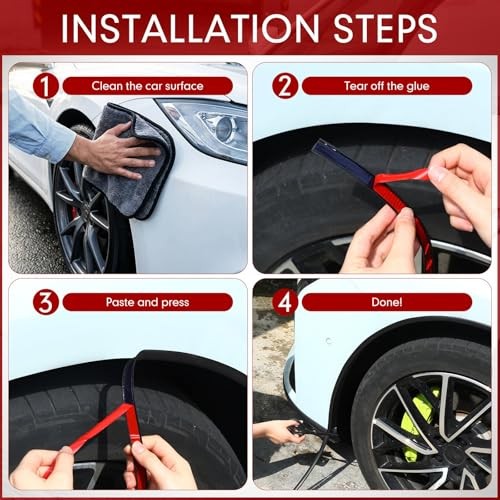 INSTALLATION STEPS

1 Clean the car surface

2 Tear off the glue

3 Paste and press

4 Done!