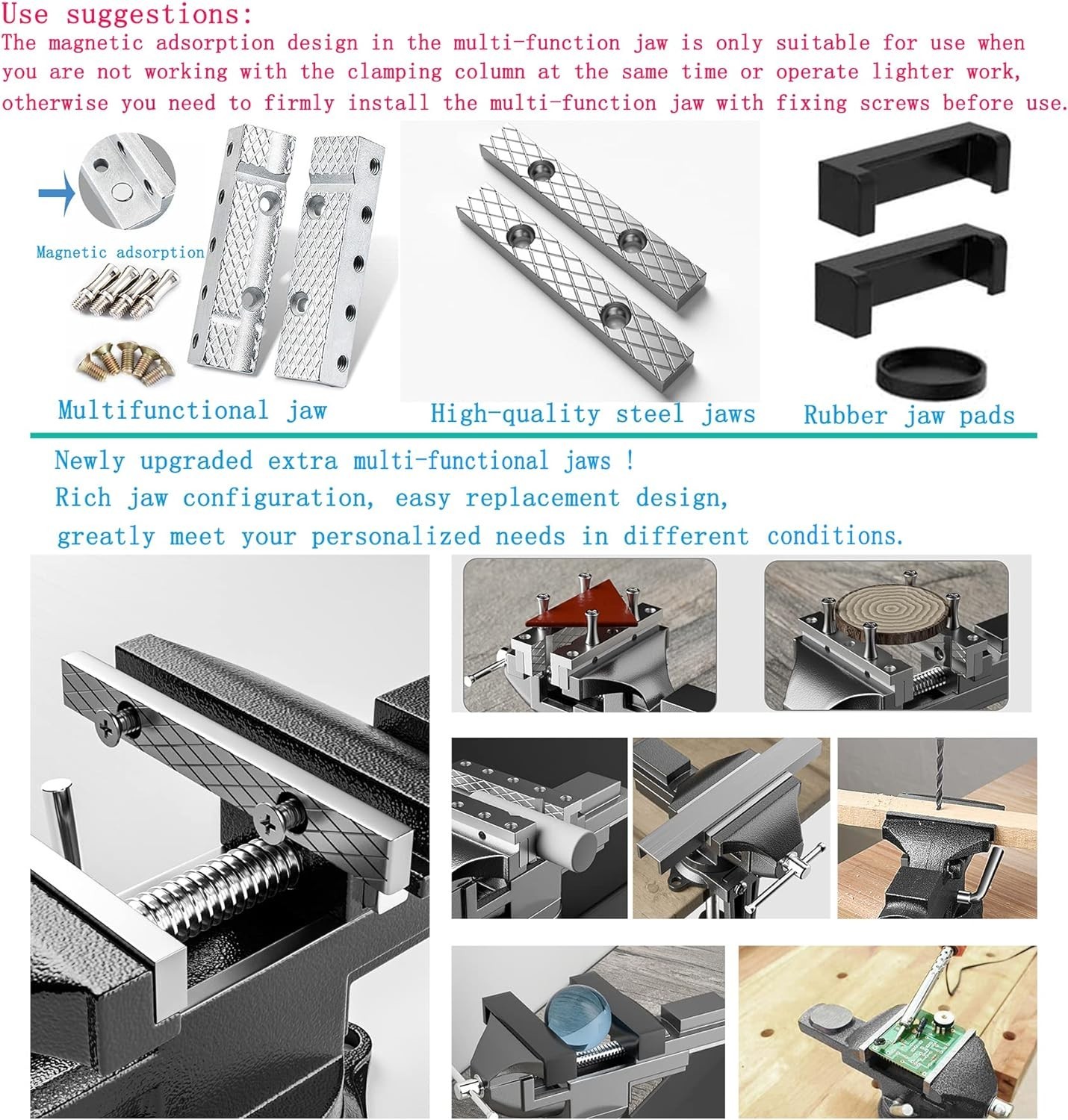 Use suggestions:
The magnetic adsorption design in the multi-function jaw is only suitable for use when you are not working with the clamping column at the same time or operate lighter work, otherwise you need to firmly install the multi-function jaw with fixing screws before use.

Magnetic adsorption

Multifunctional jaw

High-quality steel jaws

Rubber jaw pads

Newly upgraded extra multi-functional jaws !
Rich jaw configuration, easy replacement design, greatly meet your personalized needs in different conditions.