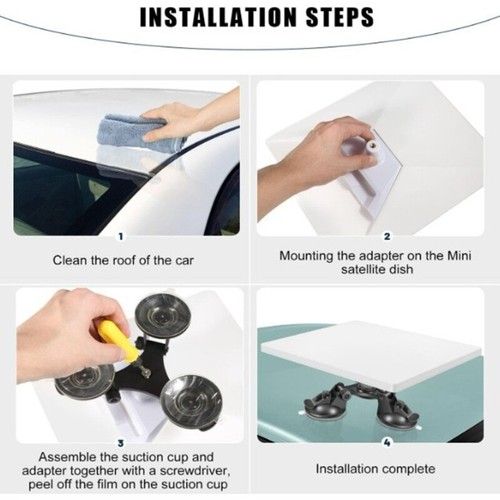 INSTALLATION STEPS

1

Clean the roof of the car

2

Mounting the adapter on the Mini satellite dish

3

Assemble the suction cup and adapter together with a screwdriver, peel off the film on the suction cup

4

Installation complete