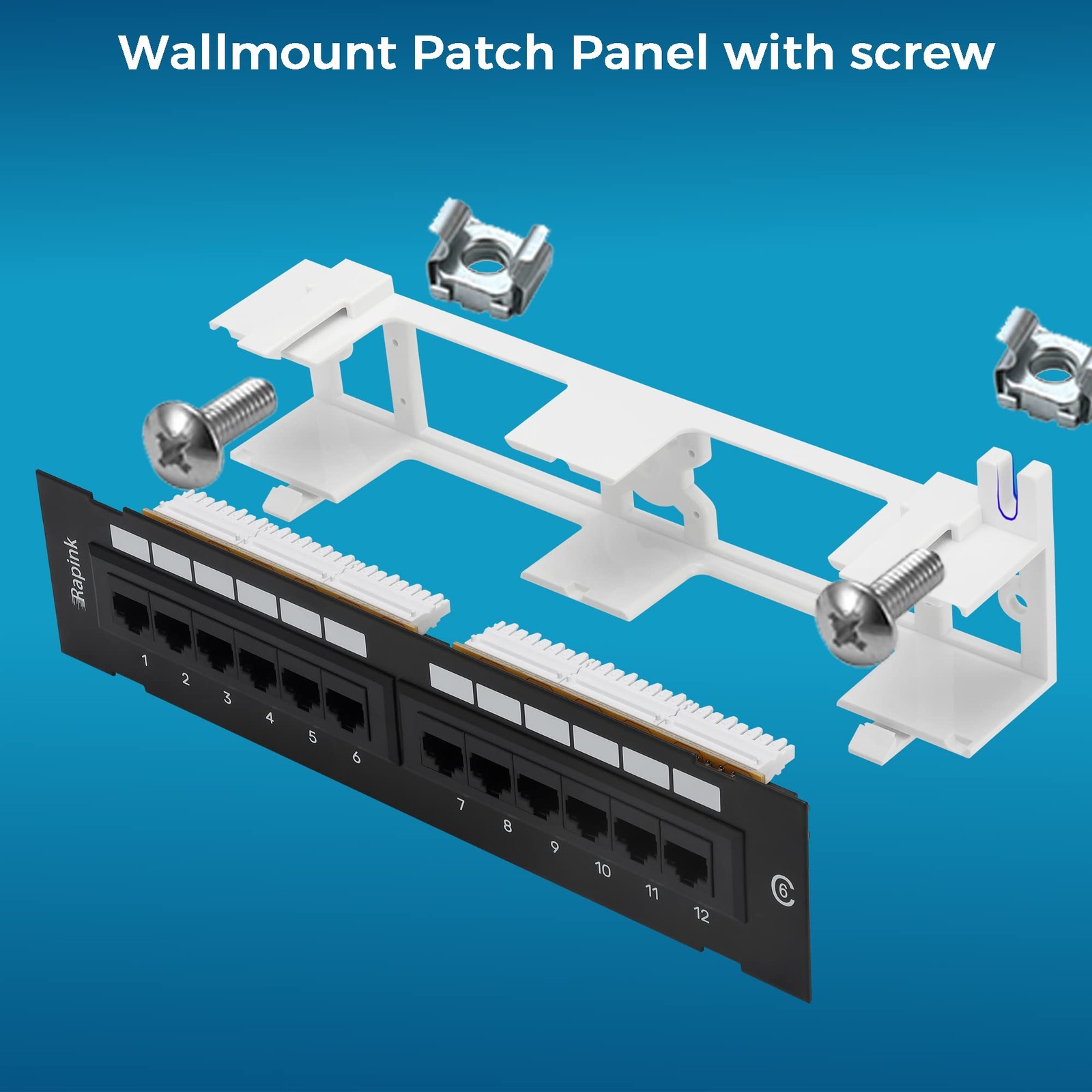 Wallmount Patch Panel with screw

Rapink

1
2
3
4
5
6
7
8
9
10
11
12

6