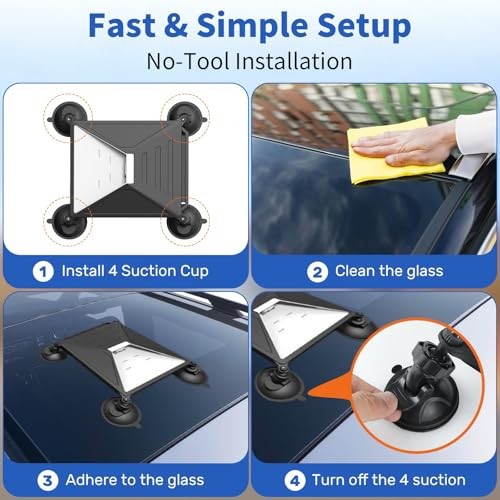 Fast & Simple Setup
No-Tool Installation

1 Install 4 Suction Cup

2 Clean the glass

3 Adhere to the glass

4 Turn off the 4 suction