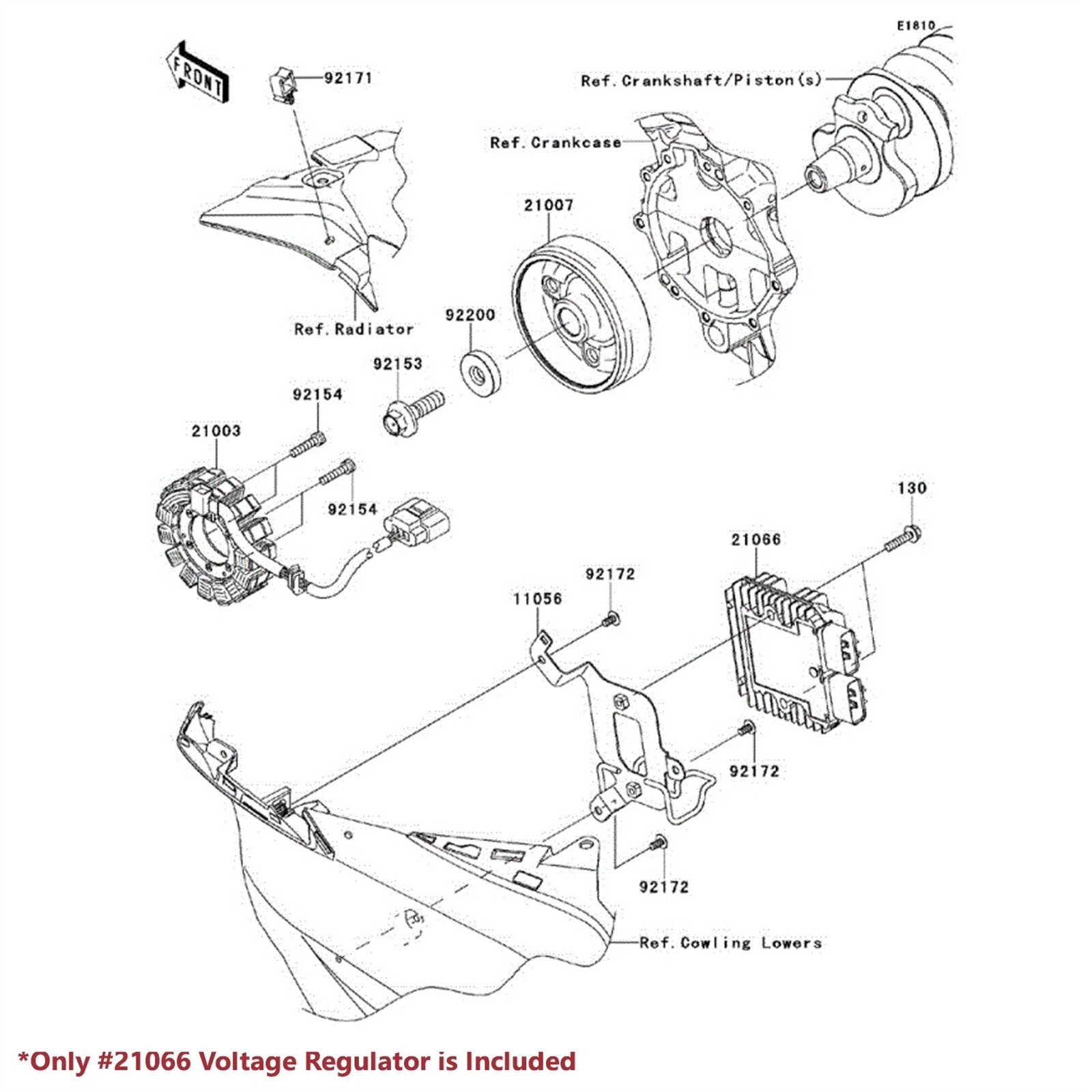 E1810

FRONT

92171

Ref. Crankshaft/Piston(s)

Ref. Crankcase

21007

Ref. Radiator

92200

92153

92154

21003

92154

130

21066

92172

11056

92172

92172

Ref. Cowling Lowers

*Only #21066 Voltage Regulator is Included