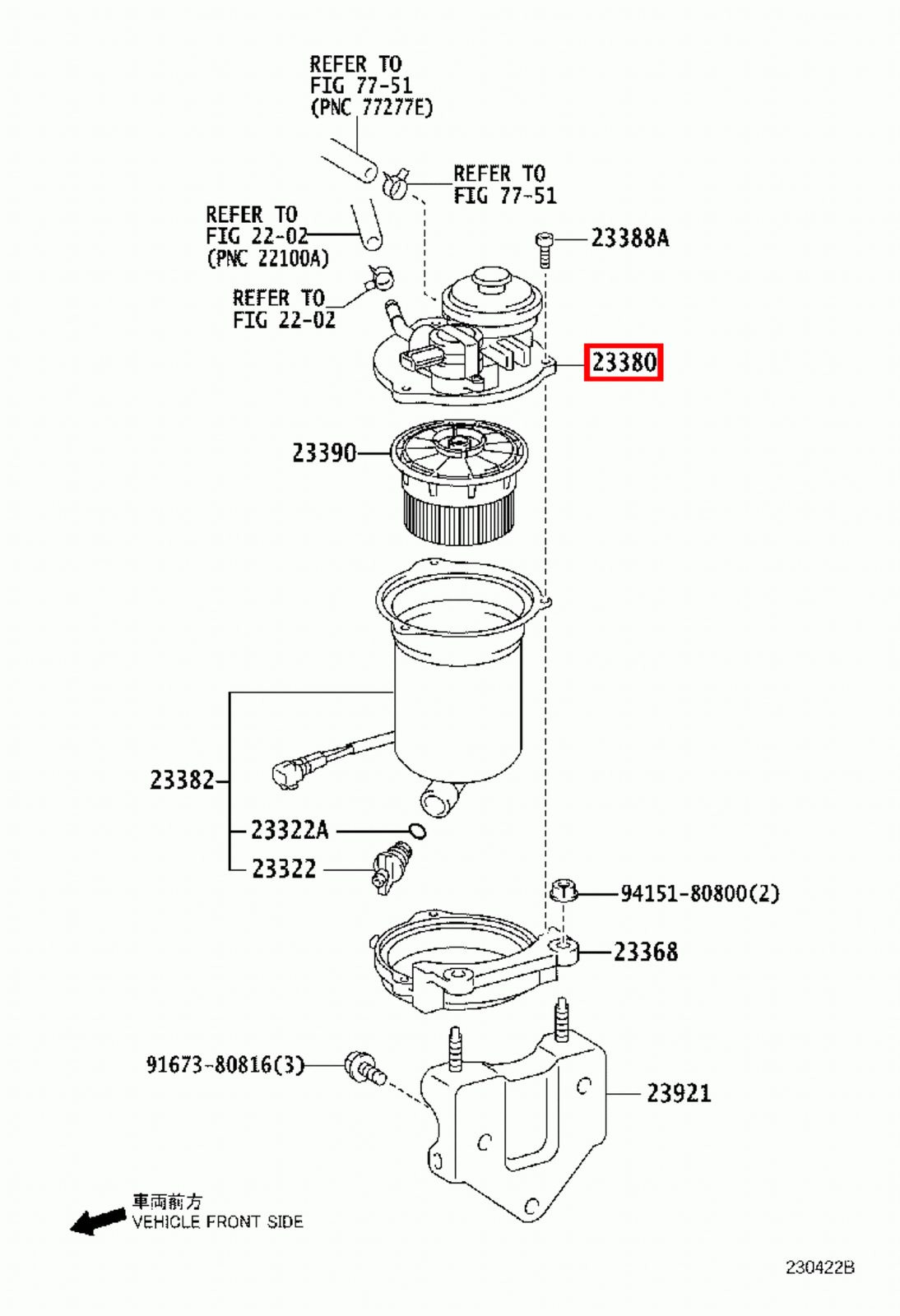 REFER TO
FIG 77-51
(PNC 77277E)

REFER TO
FIG 77-51

REFER TO
FIG 22-02
(PNC 22100A)

REFER TO
FIG 22-02

23388A

23380

23390

23382

23322A

23322

94151-80800(2)

23368

91673-80816(3)

23921

車両前方
VEHICLE FRONT SIDE

230422B