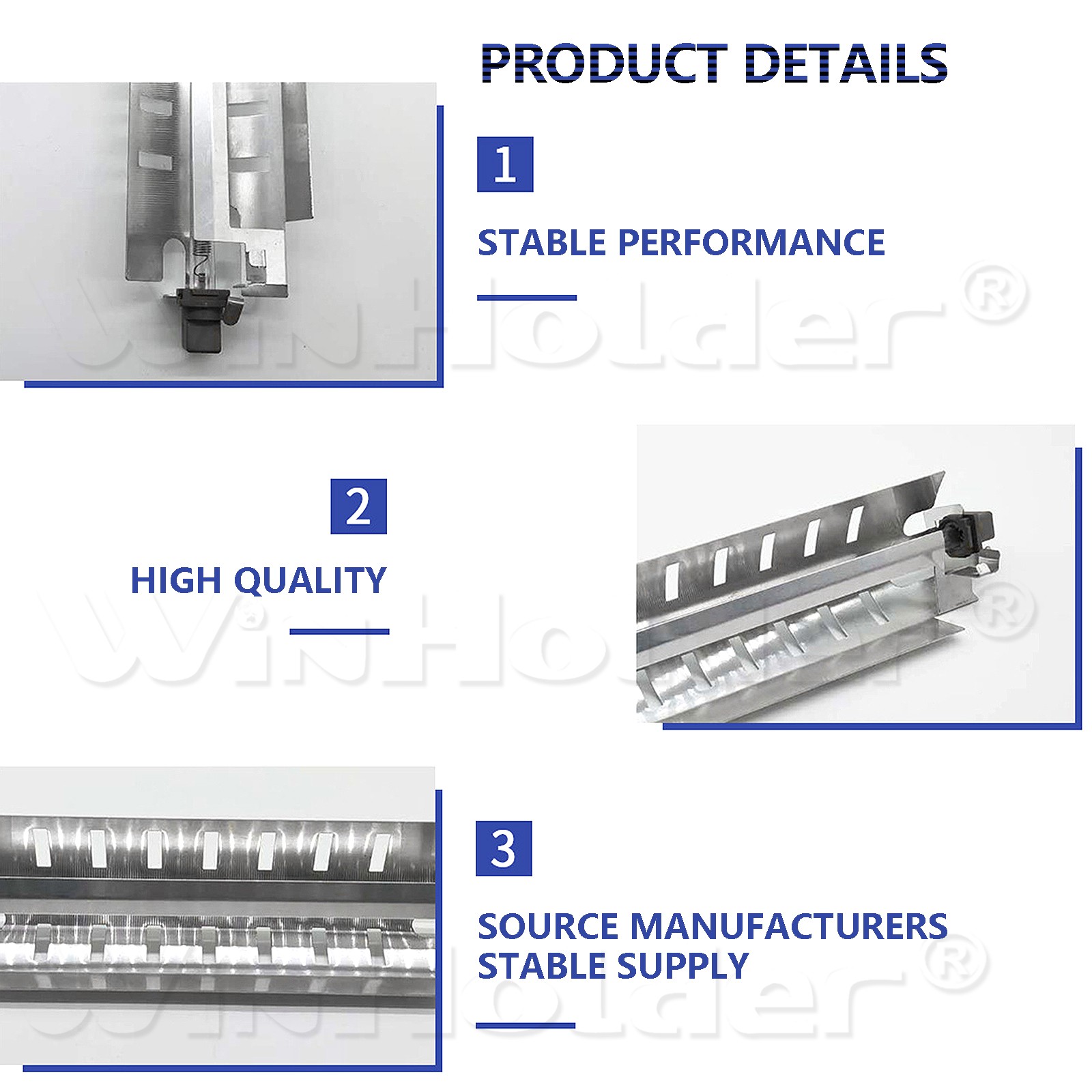 PRODUCT DETAILS

1

STABLE PERFORMANCE

WinHolder®

2

HIGH QUALITY

WinHolder®

3

SOURCE MANUFACTURERS STABLE SUPPLY

WinHolder®