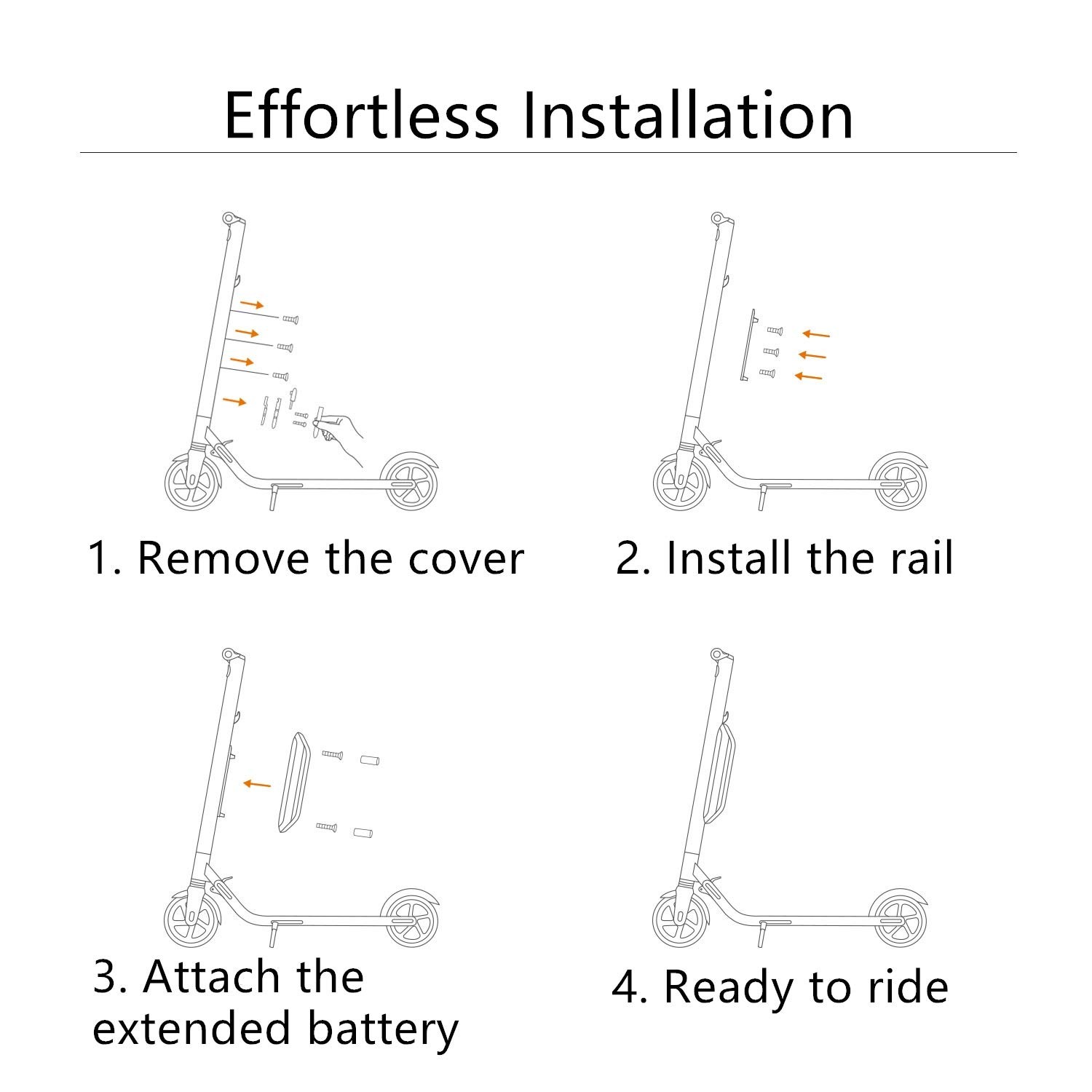 Effortless Installation

1. Remove the cover

2. Install the rail

3. Attach the extended battery

4. Ready to ride