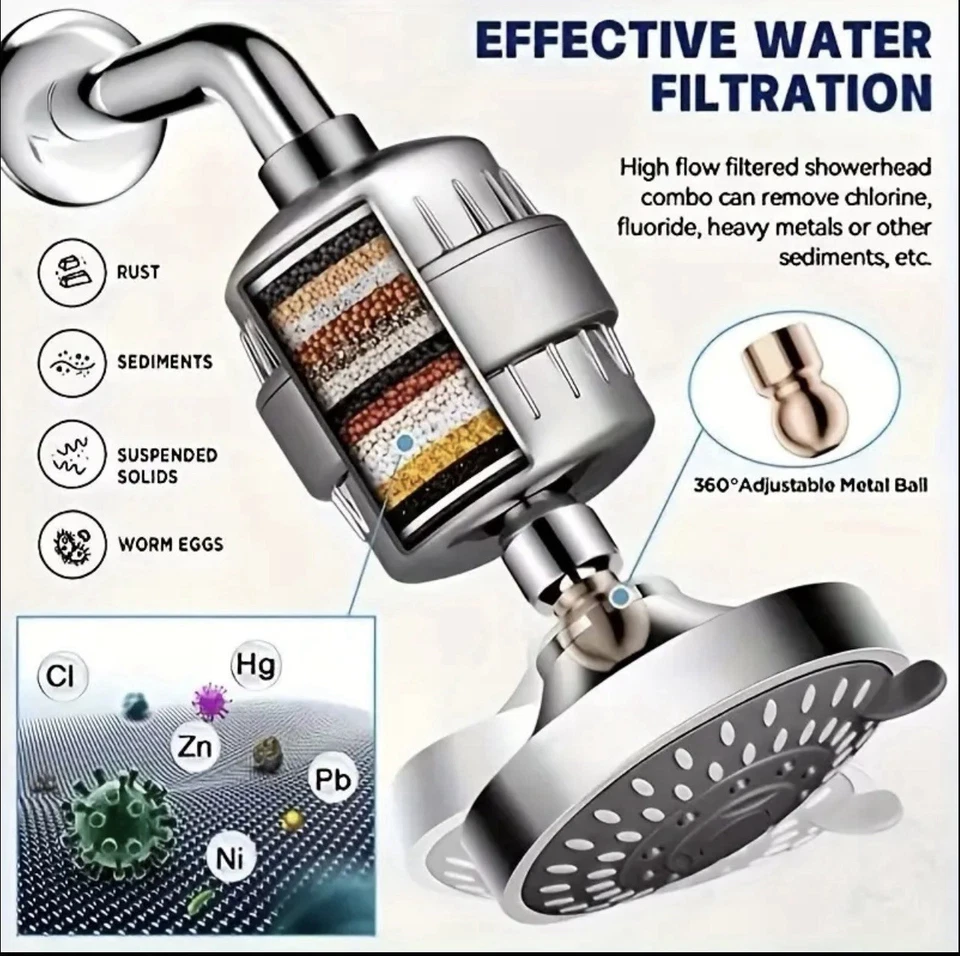 EFFECTIVE WATER FILTRATION

High flow filtered showerhead combo can remove chlorine, fluoride, heavy metals or other sediments, etc.

RUST

SEDIMENTS

SUSPENDED SOLIDS

WORM EGGS

360°Adjustable Metal Ball

Cl

Hg

Zn

Pb

Ni