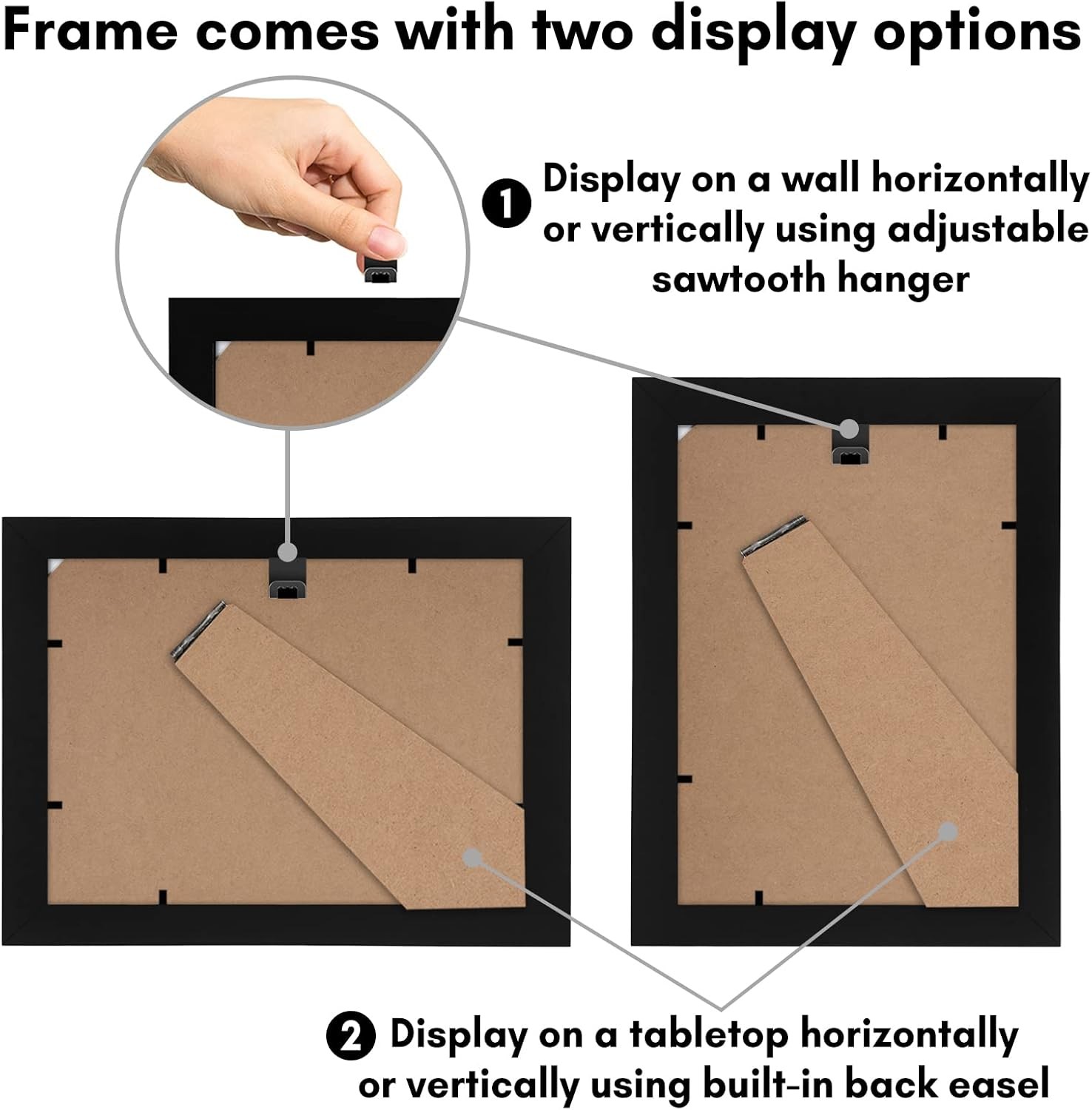 Frame comes with two display options

1 Display on a wall horizontally or vertically using adjustable sawtooth hanger

2 Display on a tabletop horizontally or vertically using built-in back easel