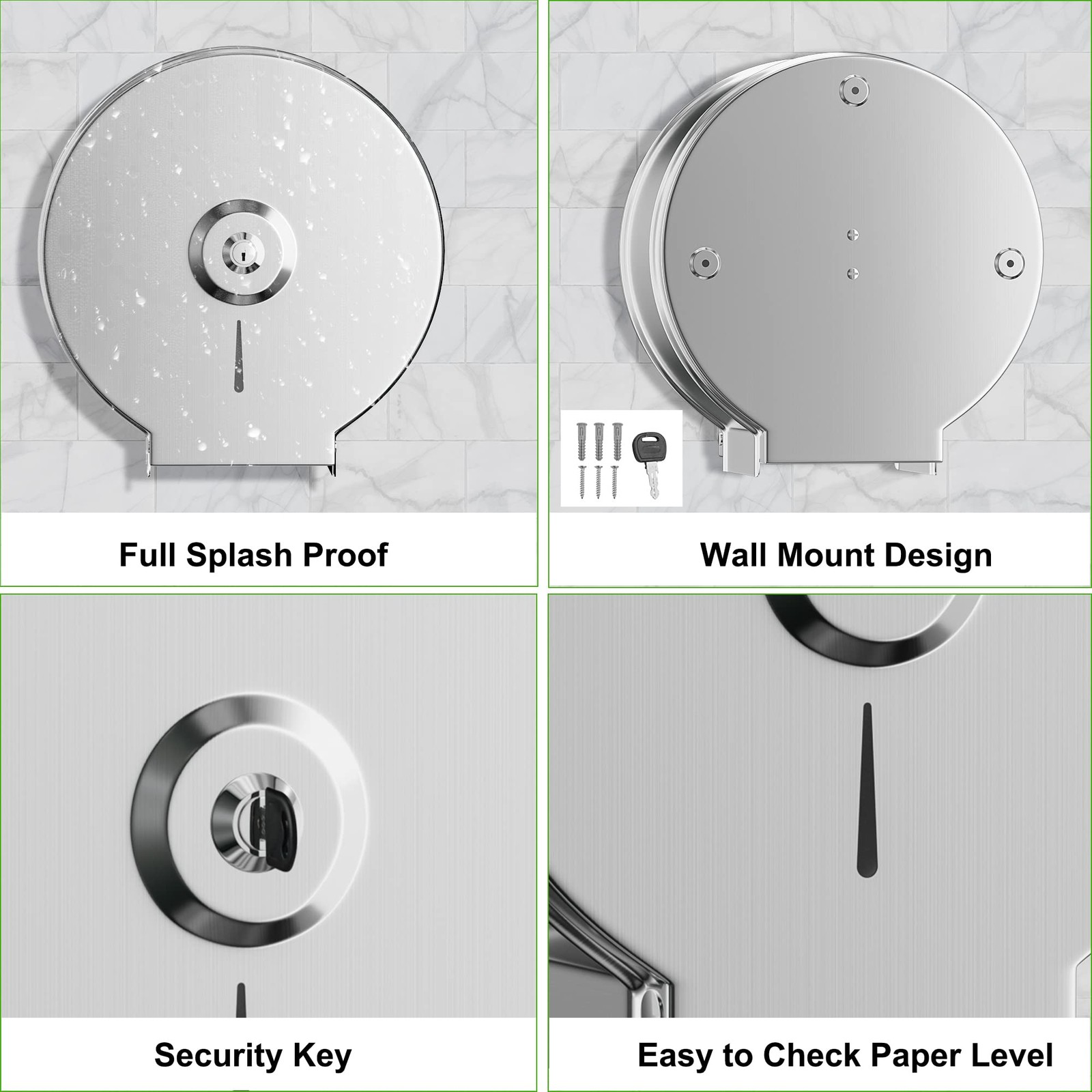 Full Splash Proof

Wall Mount Design

Security Key

Easy to Check Paper Level