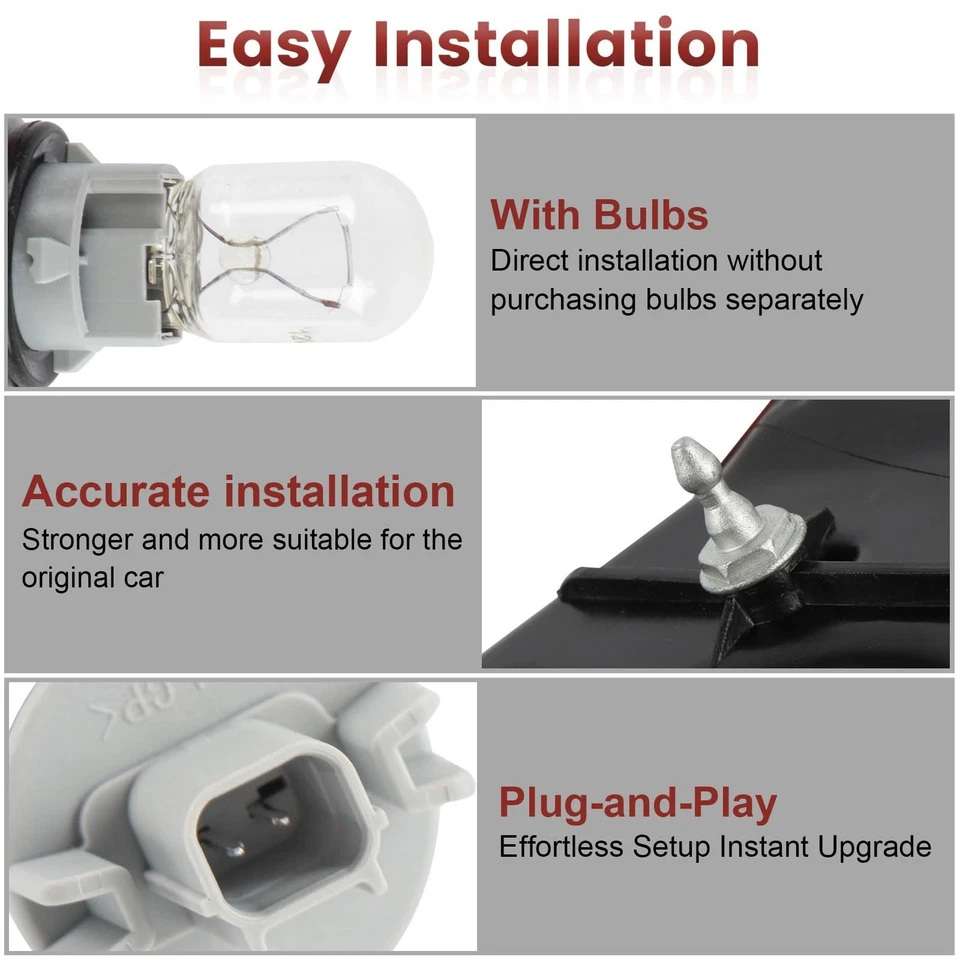 Easy Installation

With Bulbs
Direct installation without purchasing bulbs separately

Accurate installation
Stronger and more suitable for the original car

Plug-and-Play
Effortless Setup Instant Upgrade