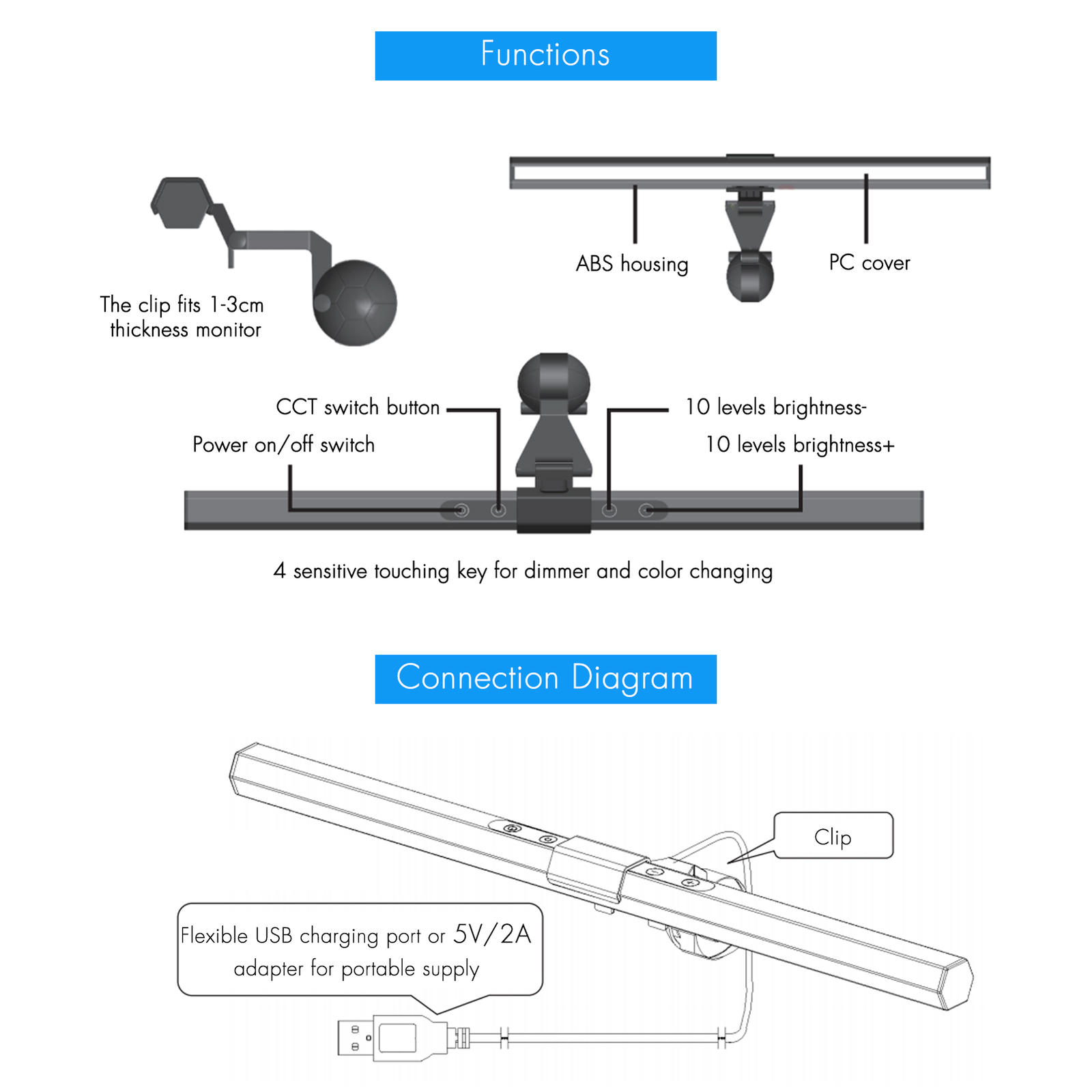 Functions

The clip fits 1-3cm thickness monitor

ABS housing

PC cover

CCT switch button

Power on/off switch

10 levels brightness-

10 levels brightness+

4 sensitive touching key for dimmer and color changing

Connection Diagram

Clip

Flexible USB charging port or 5V/2A adapter for portable supply