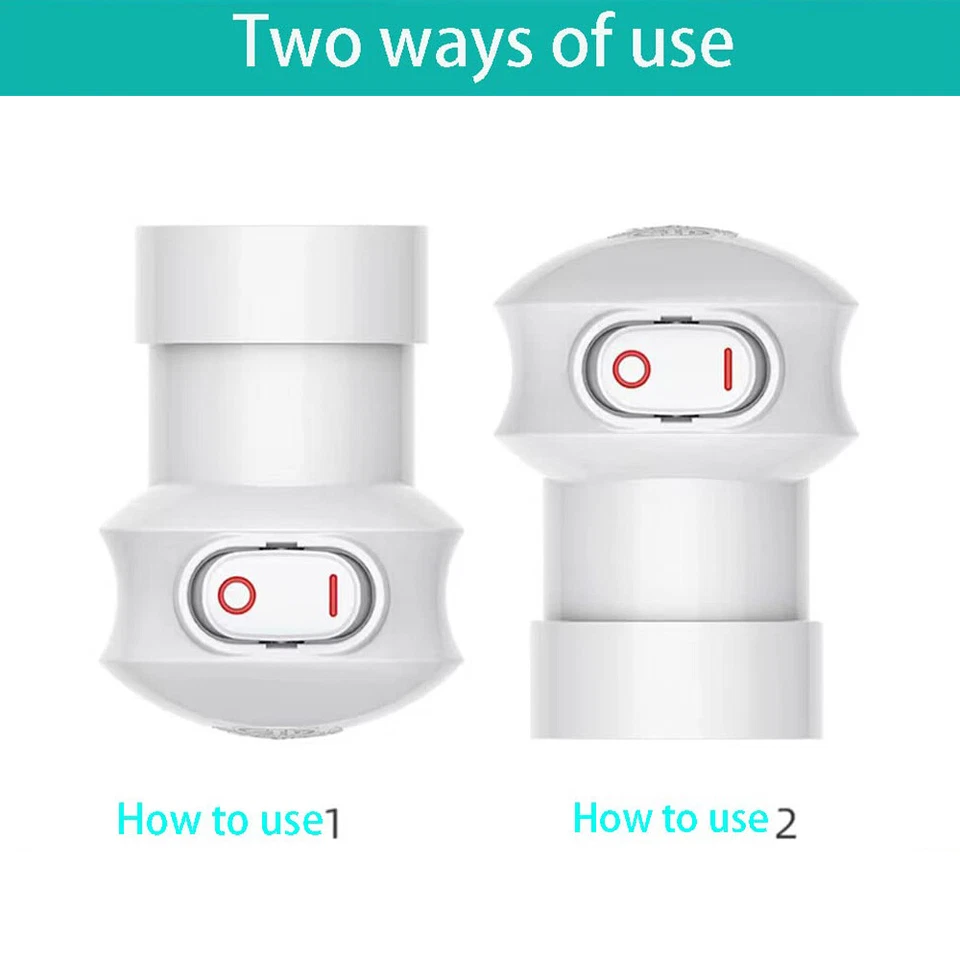 Two ways of use

O I

O I

How to use1

How to use 2