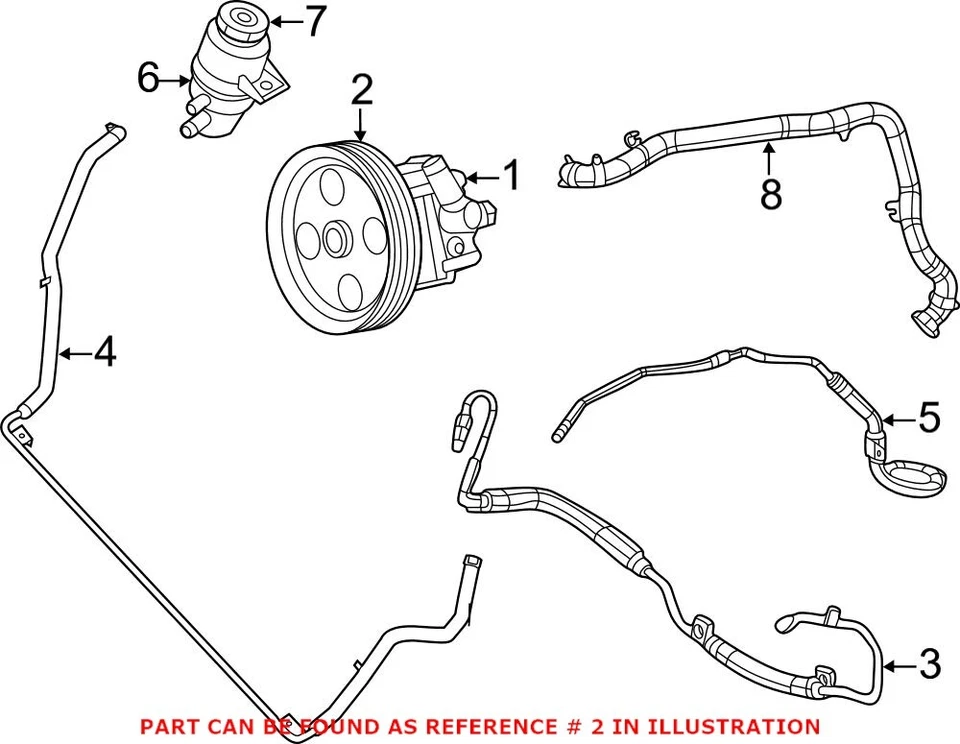 7
6
2
1
8
4
5
3
PART CAN BE FOUND AS REFERENCE # 2 IN ILLUSTRATION