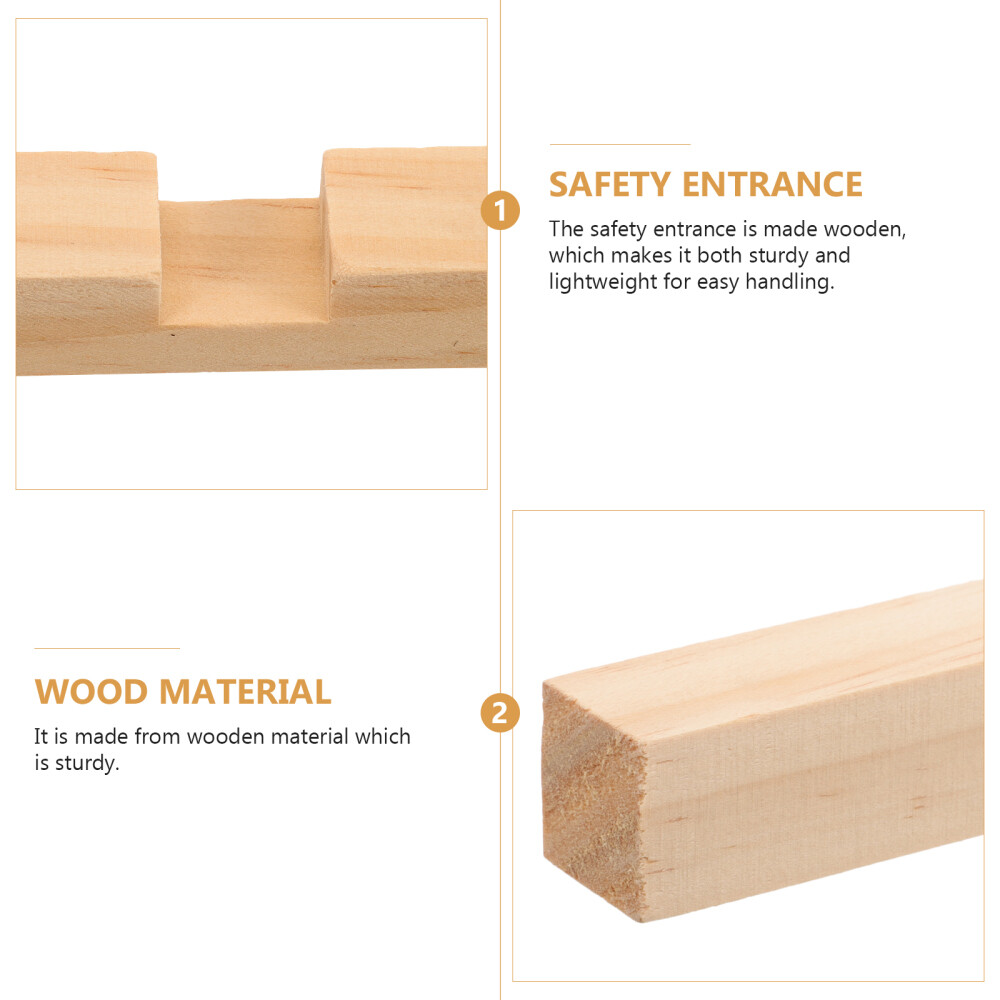 1

SAFETY ENTRANCE

The safety entrance is made wooden, which makes it both sturdy and lightweight for easy handling.

WOOD MATERIAL

It is made from wooden material which is sturdy.

2