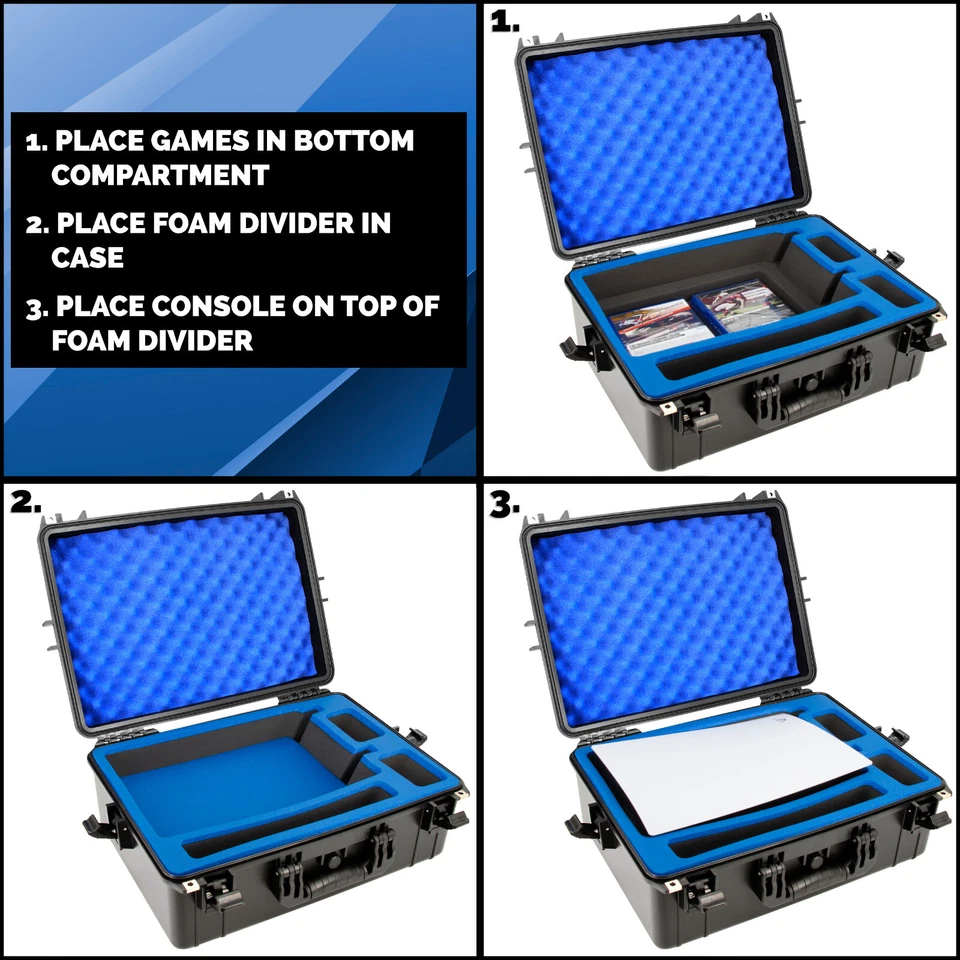 1. PLACE GAMES IN BOTTOM COMPARTMENT

2. PLACE FOAM DIVIDER IN CASE

3. PLACE CONSOLE ON TOP OF FOAM DIVIDER

1.

2.

3.