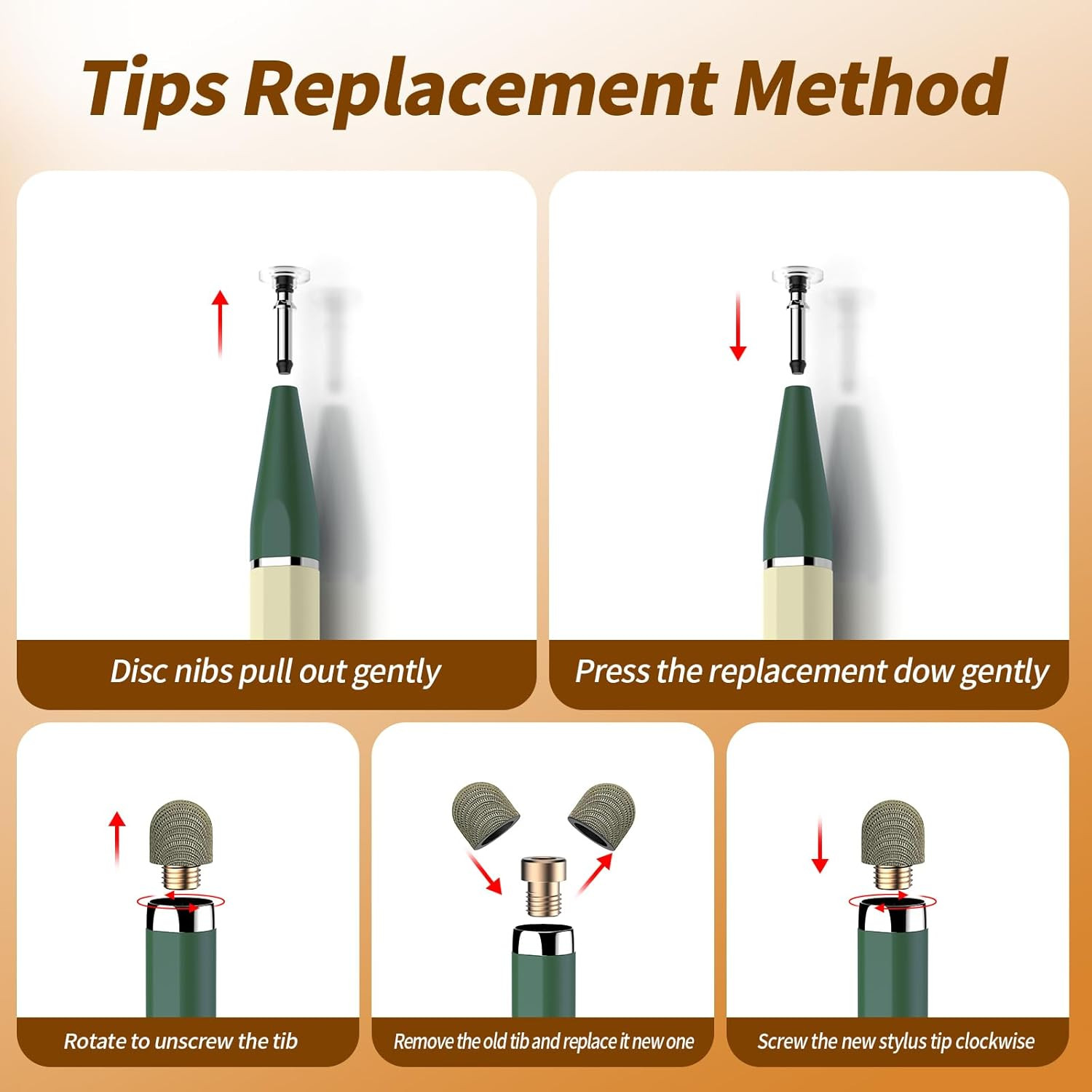 Tips Replacement Method

Disc nibs pull out gently

Press the replacement dow gently

Rotate to unscrew the tib

Remove the old tib and replace it new one

Screw the new stylus tip clockwise