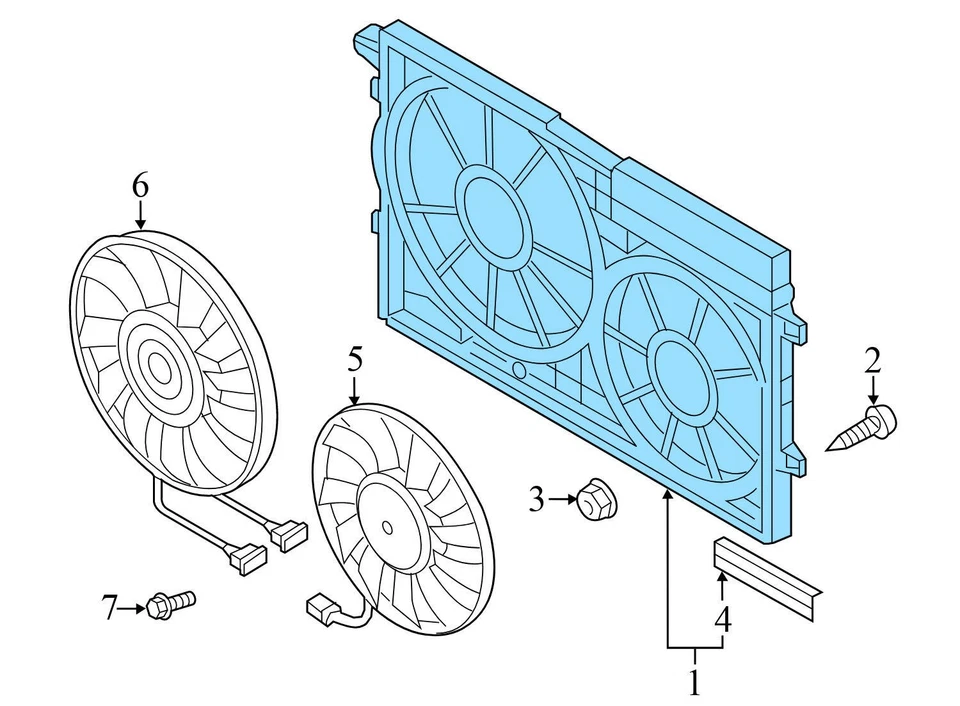 6
5
2
3
7
4
1