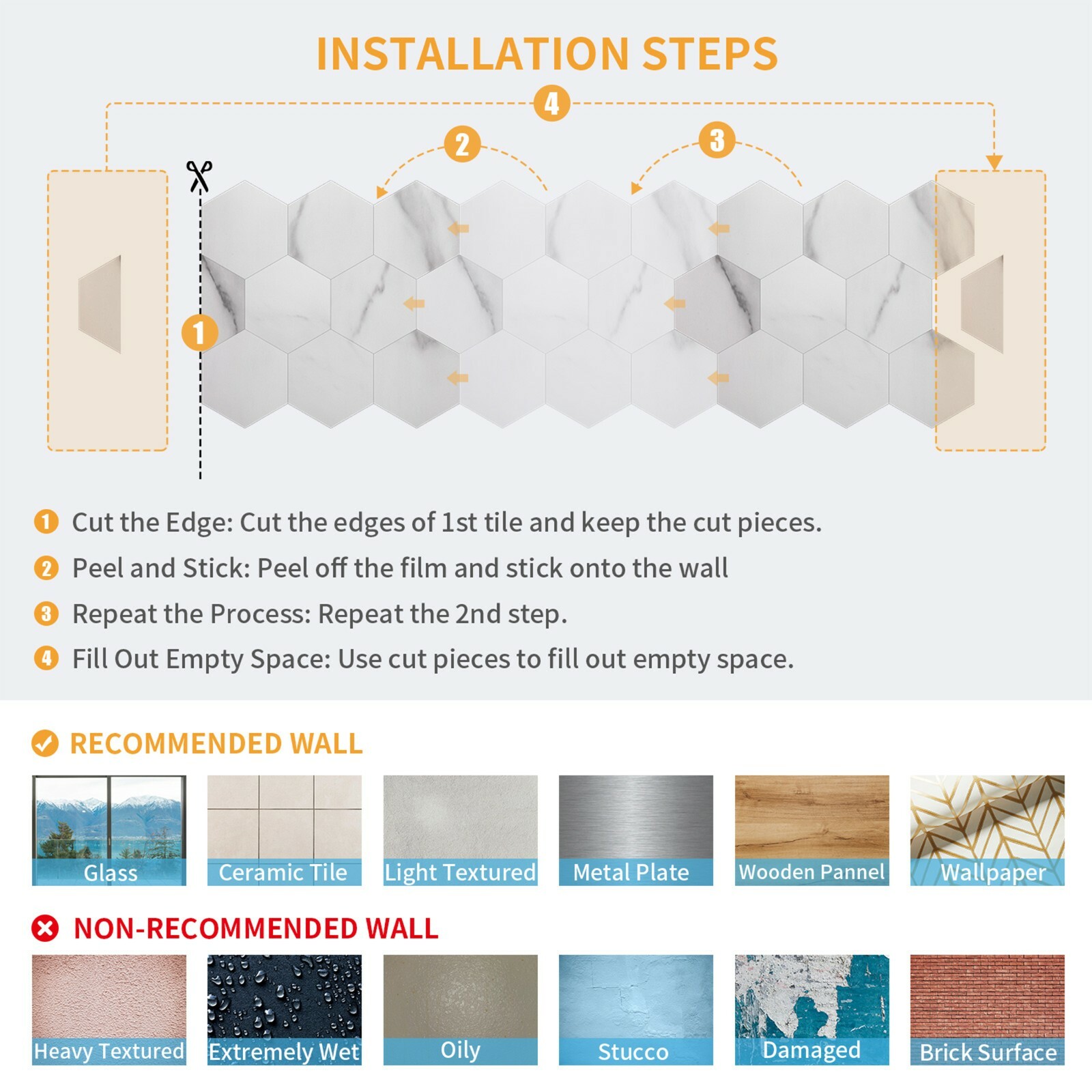 INSTALLATION STEPS

4

2

3

1

1 Cut the Edge: Cut the edges of 1st tile and keep the cut pieces.

2 Peel and Stick: Peel off the film and stick onto the wall

3 Repeat the Process: Repeat the 2nd step.

4 Fill Out Empty Space: Use cut pieces to fill out empty space.

RECOMMENDED WALL

Glass

Ceramic Tile

Light Textured

Metal Plate

Wooden Pannel

Wallpaper

NON-RECOMMENDED WALL

Heavy Textured

Extremely Wet

Oily

Stucco

Damaged

Brick Surface