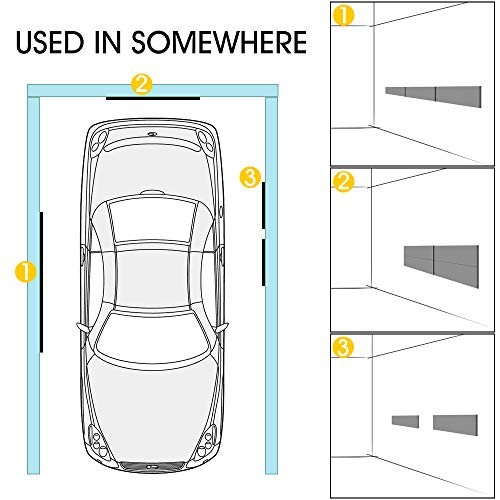 USED IN SOMEWHERE

2

3

1

1

2

3