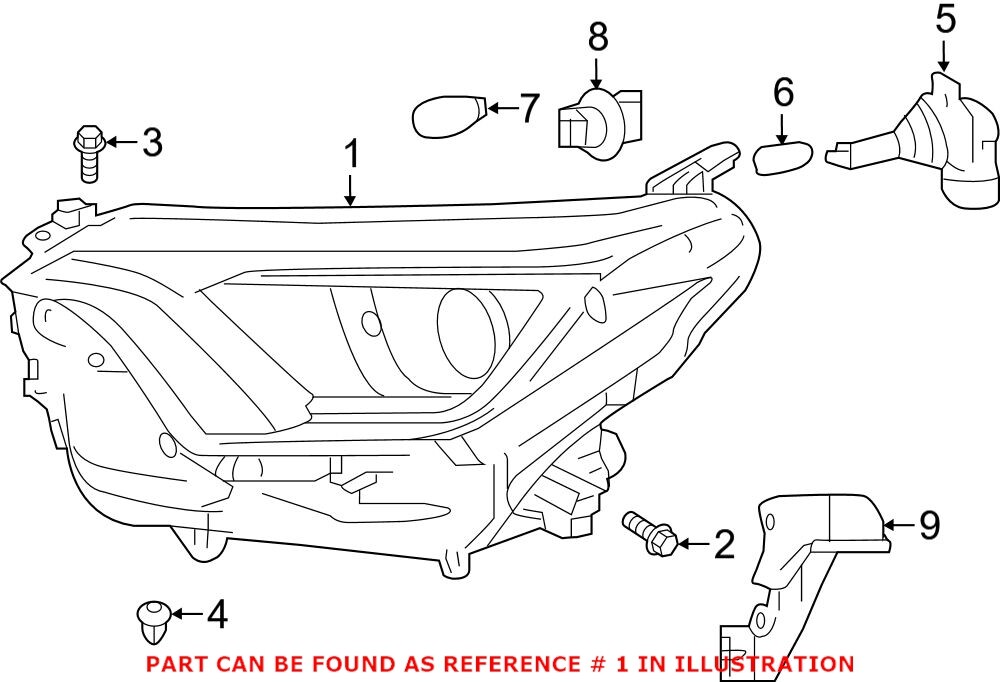 8
5
7
6
3
1
2
9
4
PART CAN BE FOUND AS REFERENCE # 1 IN ILLUSTRATION