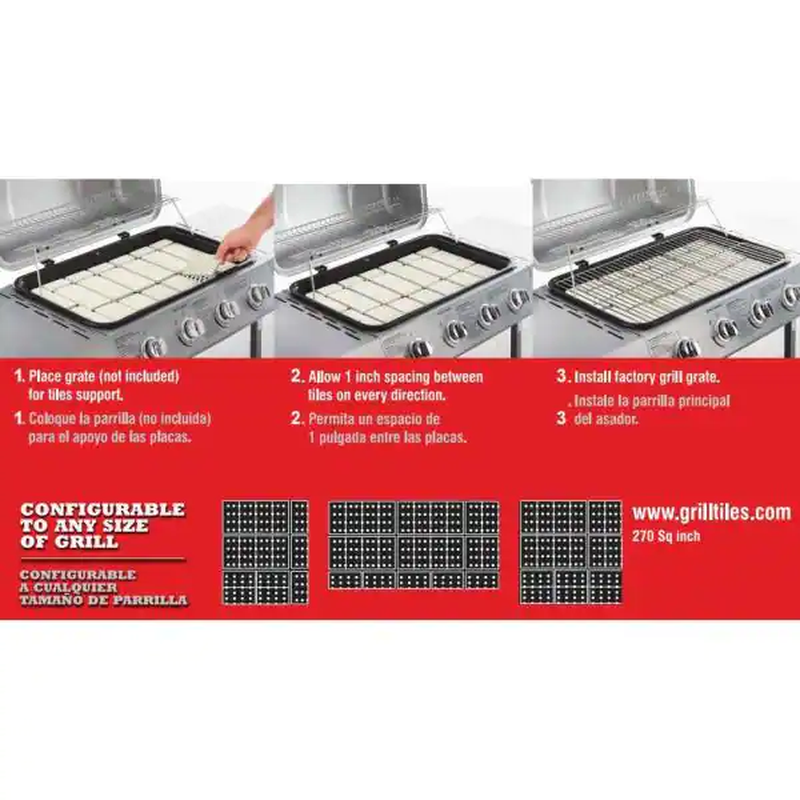 1. Place grate (not included) for tiles support.

1. Coloque la parrilla (no incluida) para el apoyo de las placas.

2. Allow 1 inch spacing between tiles on every direction.

2. Permita un espacio de 1 pulgada entre las placas.

3. Install factory grill grate.

3. Instale la parrilla principal del asador.

CONFIGURABLE TO ANY SIZE OF GRILL

CONFIGURABLE A CUALQUIER TAMAÑO DE PARRILLA

www.grilltiles.com
270 Sq inch