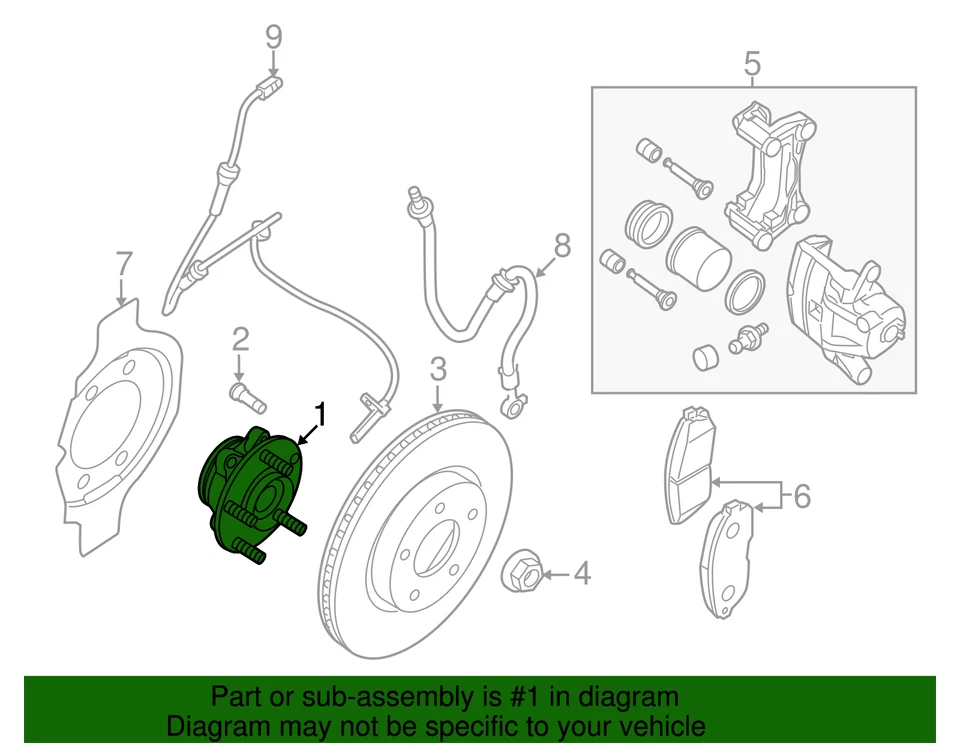 9
5
7
8
2
3
1
6
4

Part or sub-assembly is #1 in diagram
Diagram may not be specific to your vehicle