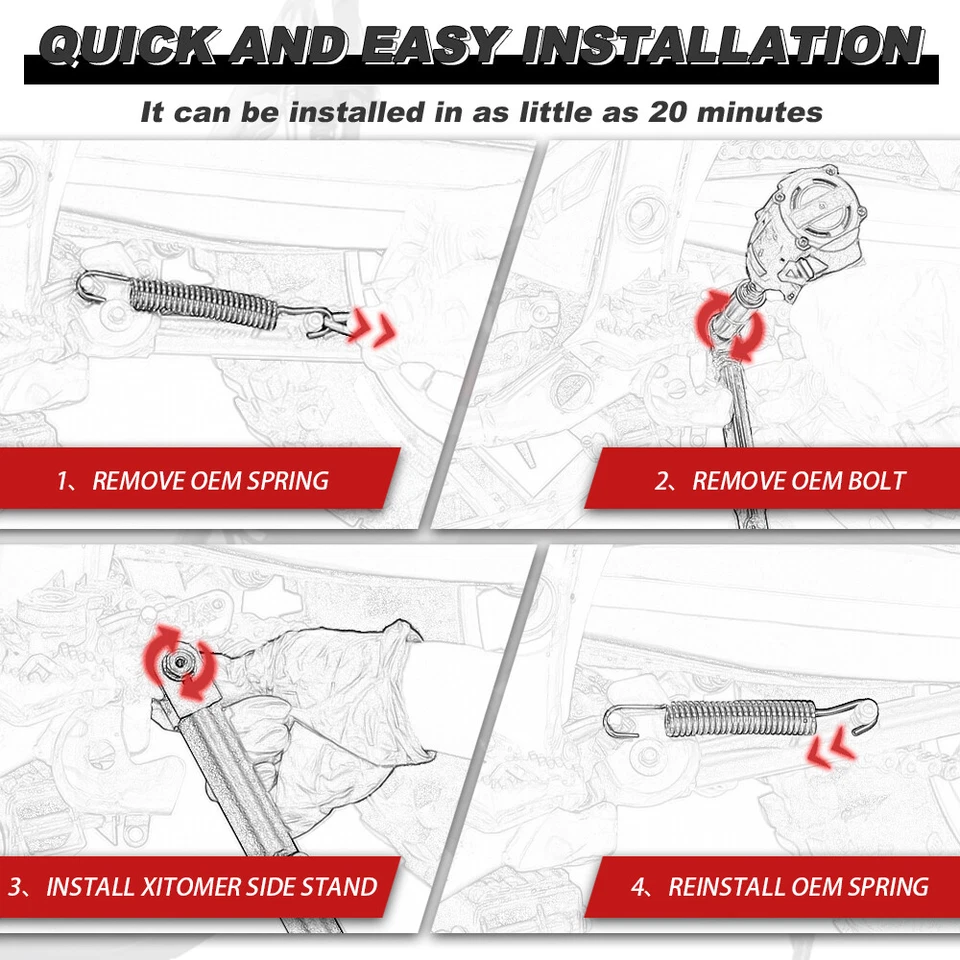 QUICK AND EASY INSTALLATION

It can be installed in as little as 20 minutes

1、REMOVE OEM SPRING

2、REMOVE OEM BOLT

3、INSTALL XITOMER SIDE STAND

4、REINSTALL OEM SPRING