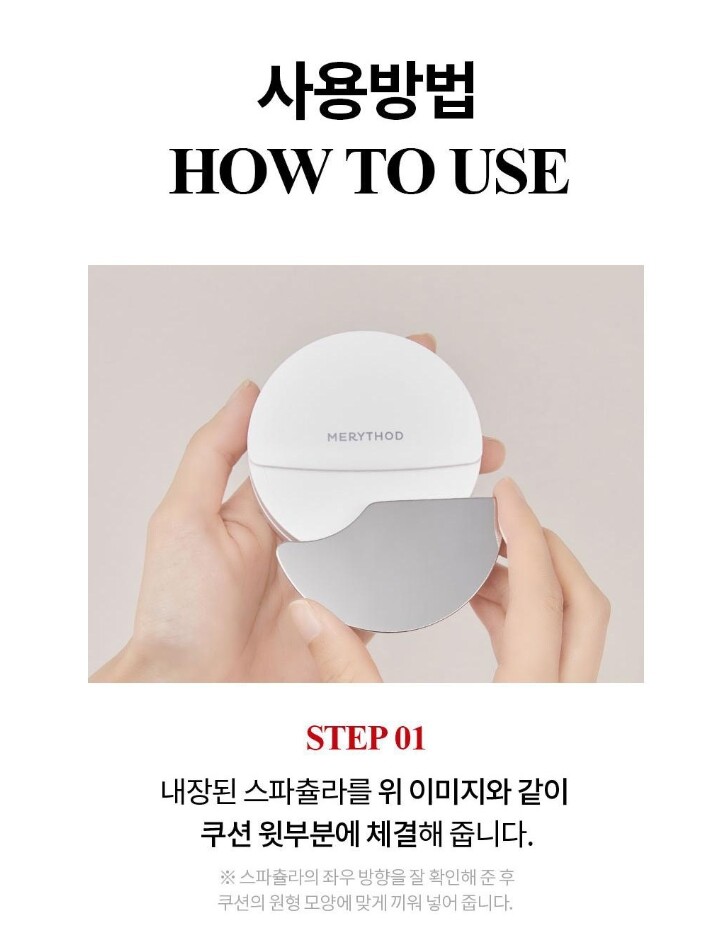 사용방법
HOW TO USE

MERYTHOD

STEP 01

내장된 스파츌라를 위 이미지와 같이 쿠션 윗부분에 체결해 줍니다.

※ 스파츌라의 좌우 방향을 잘 확인해 준 후 쿠션의 원형 모양에 맞게 끼워 넣어 줍니다.